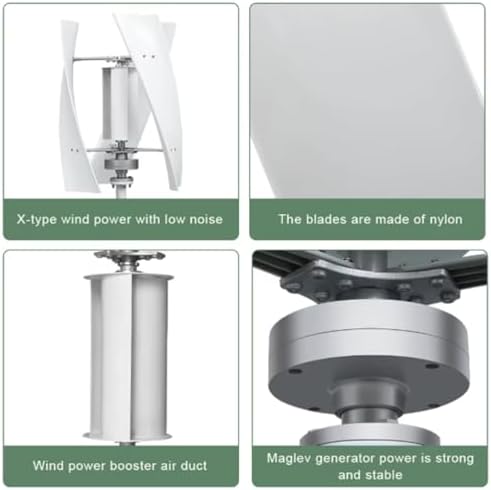 X-type wind power with low noise

The blades are made of nylon

Wind power booster air duct

Maglev generator power is strong and stable