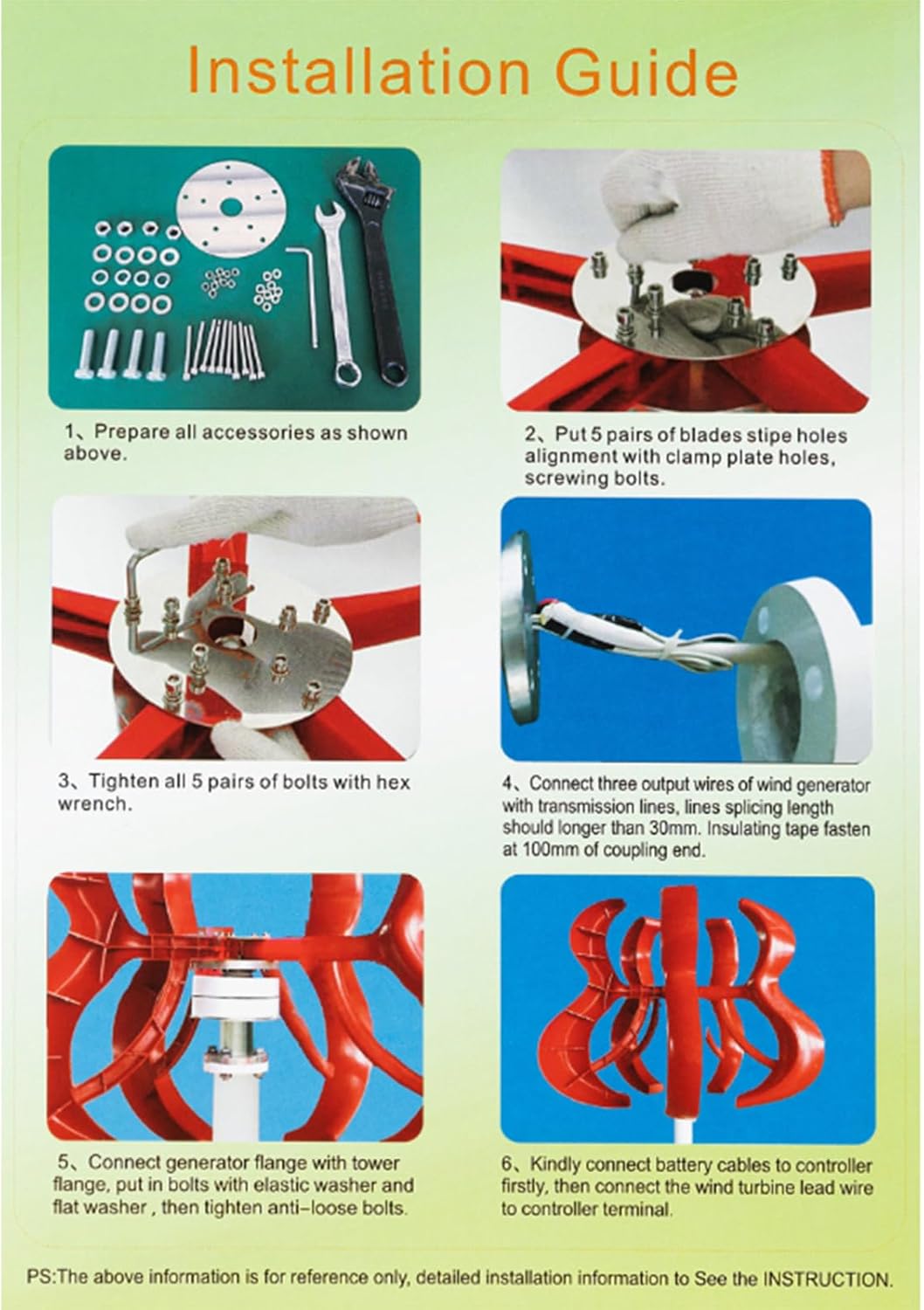 Installation Guide

1、Prepare all accessories as shown above.

2、Put 5 pairs of blades stipe holes alignment with clamp plate holes, screwing bolts.

3、Tighten all 5 pairs of bolts with hex wrench.

4、Connect three output wires of wind generator with transmission lines, lines splicing length should longer than 30mm. Insulating tape fasten at 100mm of coupling end.

5、Connect generator flange with tower flange, put in bolts with elastic washer and flat washer , then tighten anti-loose bolts.

6、Kindly connect battery cables to controller firstly, then connect the wind turbine lead wire to controller terminal.

PS:The above information is for reference only, detailed installation information to See the INSTRUCTION.