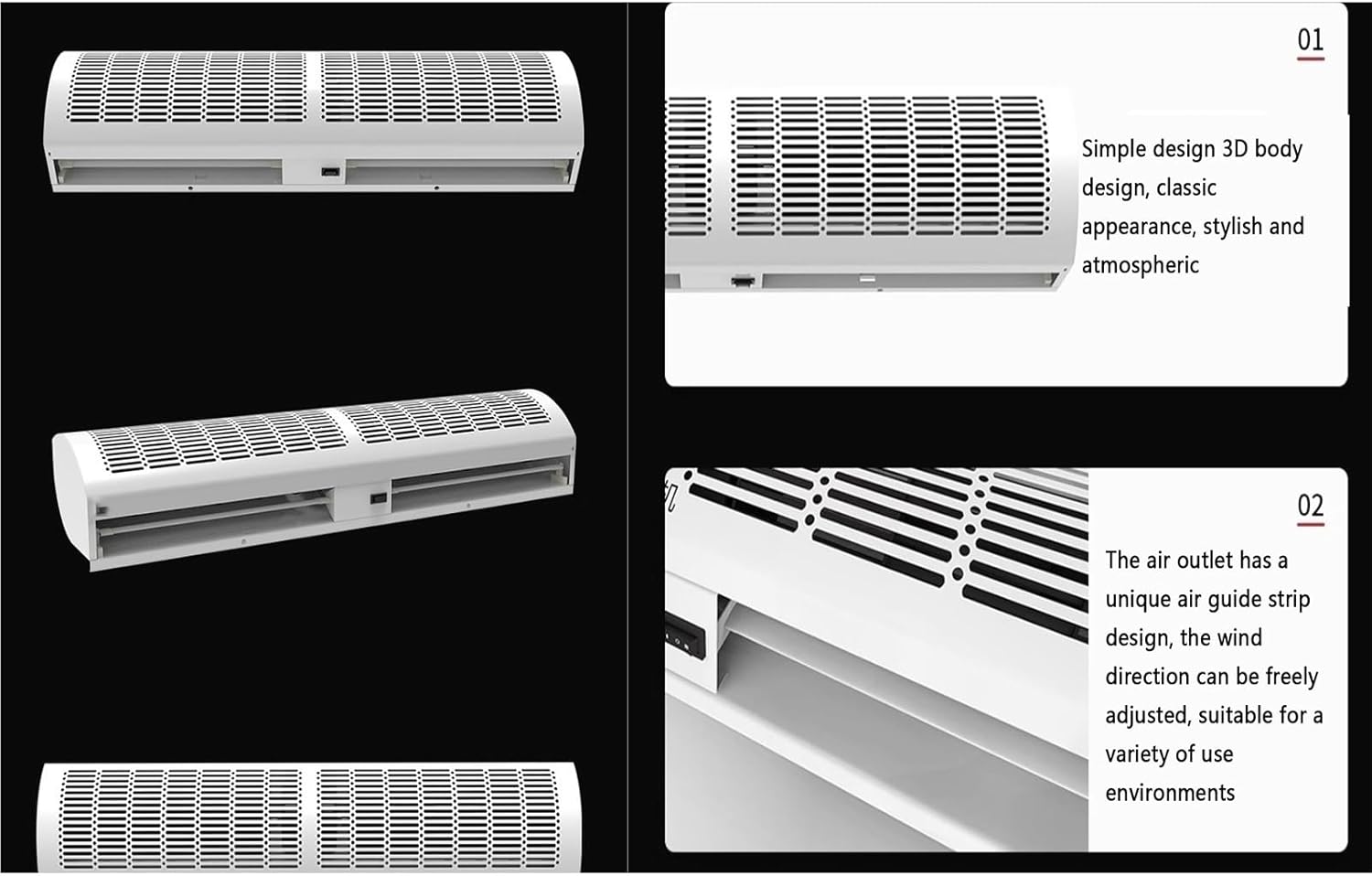 01

Simple design 3D body design, classic appearance, stylish and atmospheric

02

The air outlet has a unique air guide strip design, the wind direction can be freely adjusted, suitable for a variety of use environments