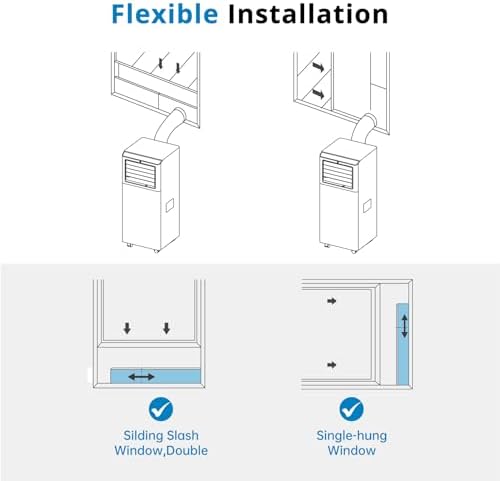 Flexible Installation

Silding Slash Window,Double

Single-hung Window