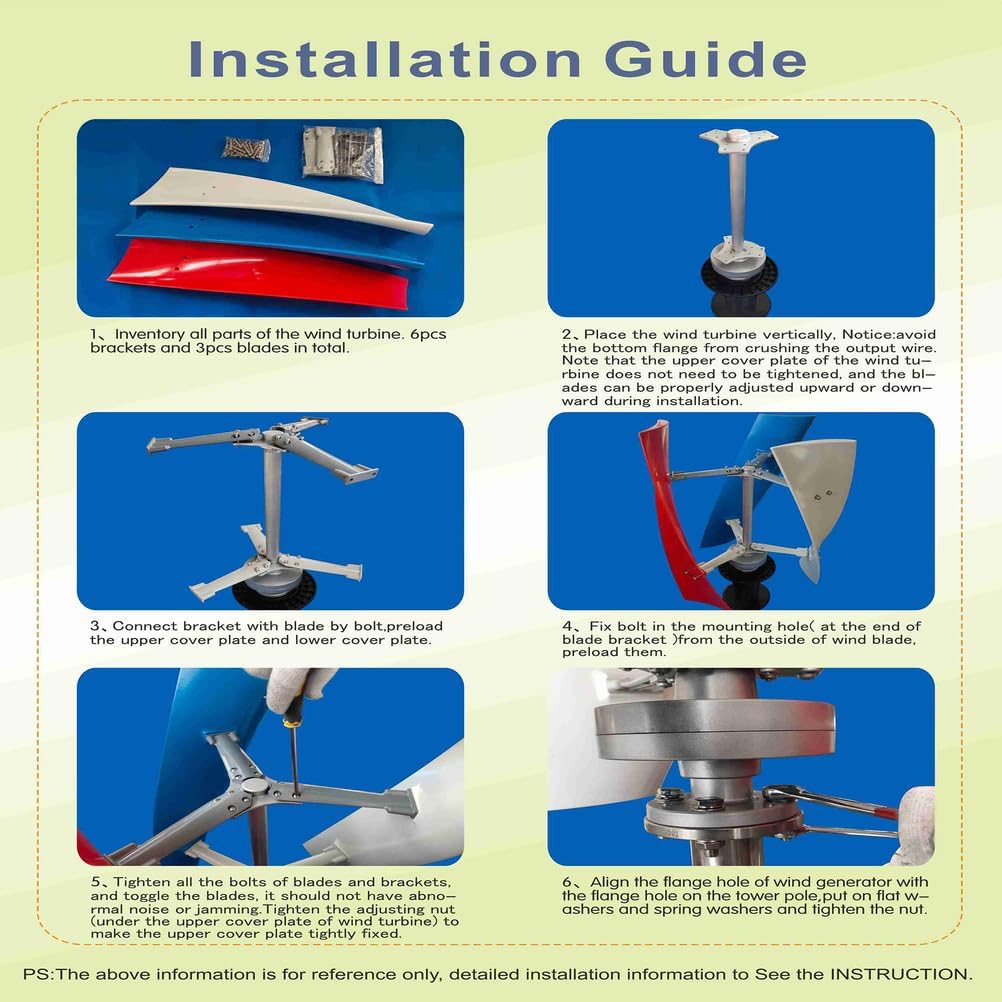 Installation Guide

1、Inventory all parts of the wind turbine. 6pcs brackets and 3pcs blades in total.

2、Place the wind turbine vertically, Notice:avoid the bottom flange from crushing the output wire. Note that the upper cover plate of the wind turbine does not need to be tightened, and the blades can be properly adjusted upward or downward during installation.

3、Connect bracket with blade by bolt,preload the upper cover plate and lower cover plate.

4、Fix bolt in the mounting hole( at the end of blade bracket )from the outside of wind blade, preload them.

5、Tighten all the bolts of blades and brackets, and toggle the blades, it should not have abnormal noise or jamming.Tighten the adjusting nut (under the upper cover plate of wind turbine) to make the upper cover plate tightly fixed.

6、Align the flange hole of wind generator with the flange hole on the tower pole,put on flat washers and spring washers and tighten the nut.

PS:The above information is for reference only, detailed installation information to See the INSTRUCTION.