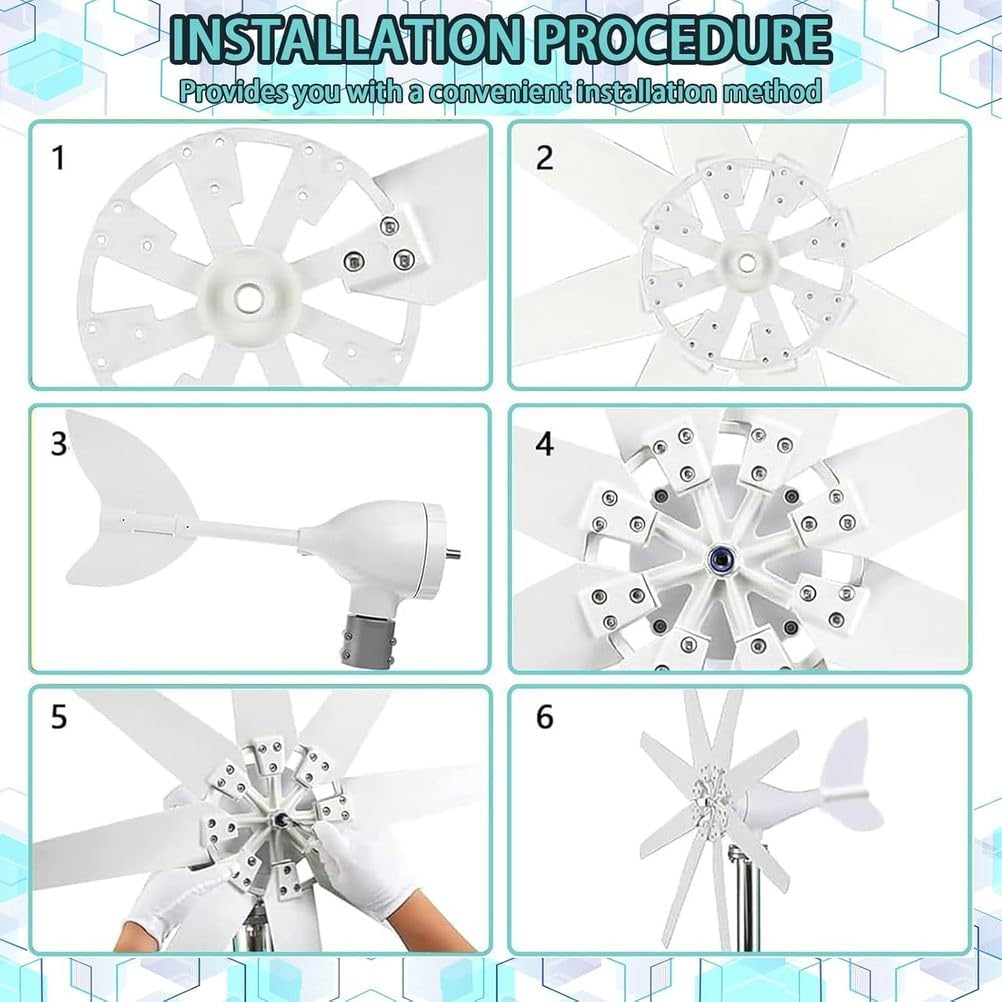 INSTALLATION PROCEDURE

Provides you with a convenient installation method

1

2

3

4

5

6