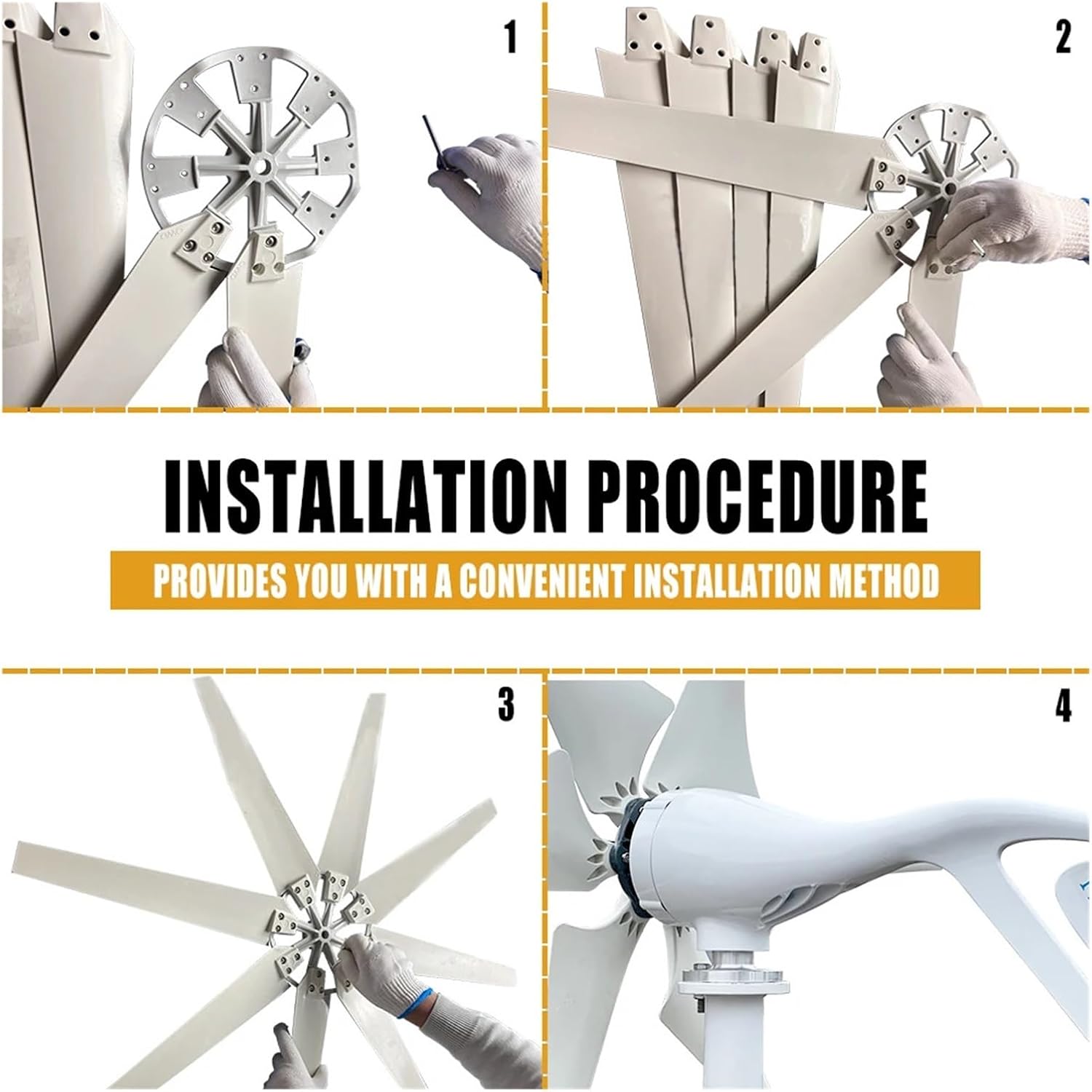 1

2

INSTALLATION PROCEDURE

PROVIDES YOU WITH A CONVENIENT INSTALLATION METHOD

3

4