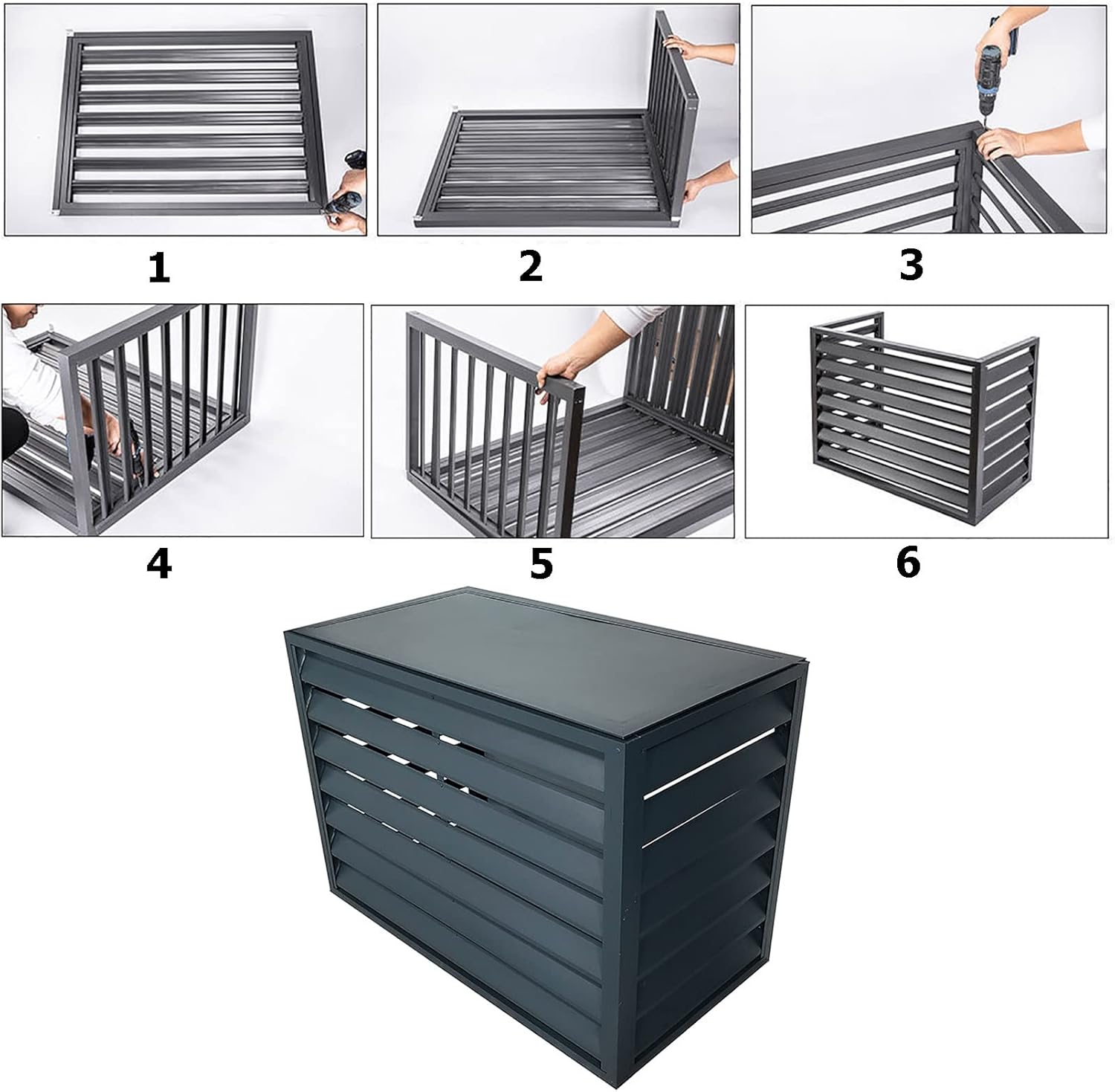 1

2

3

4

5

6