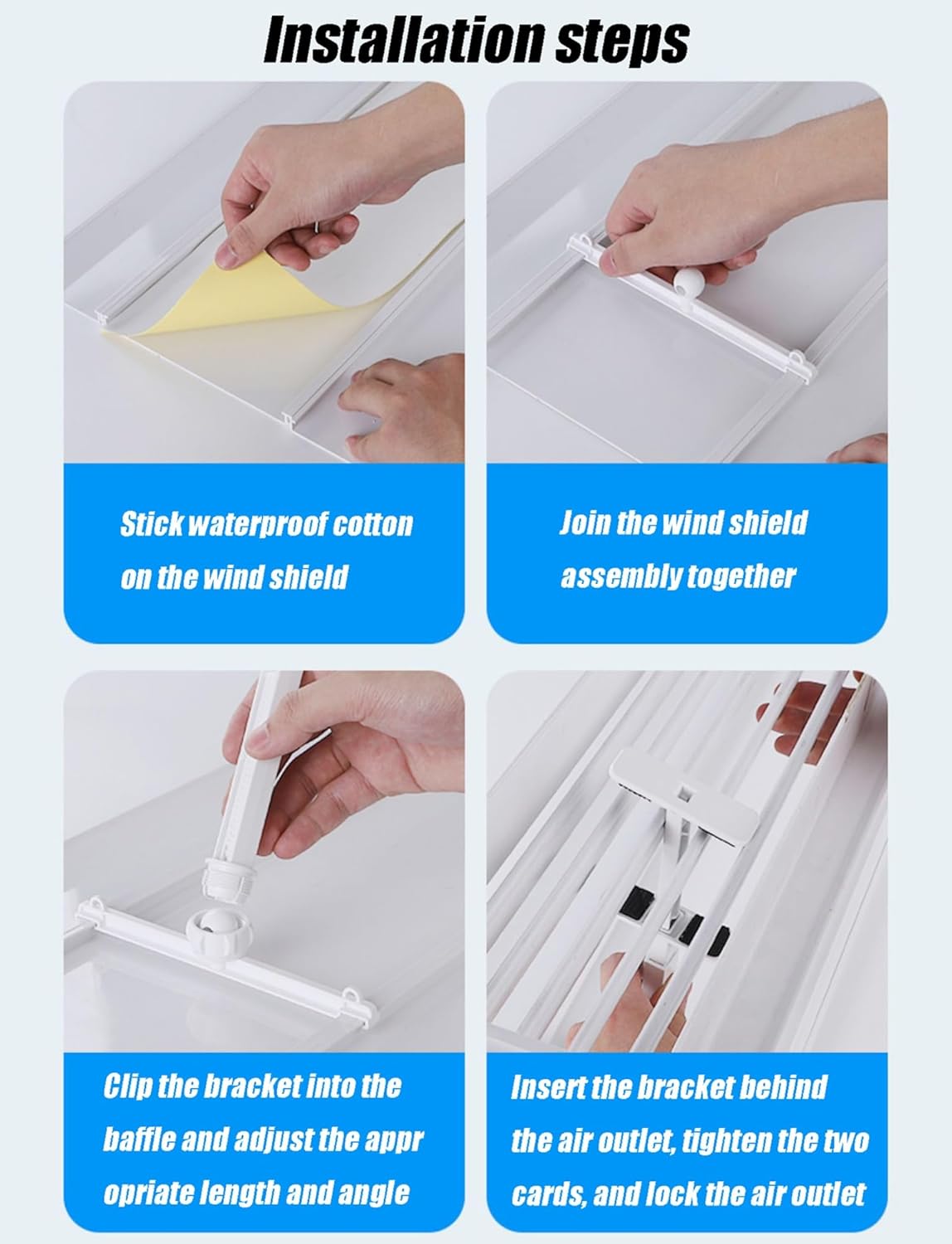 Installation steps

Stick waterproof cotton on the wind shield

Join the wind shield assembly together

Clip the bracket into the baffle and adjust the appr opriate length and angle

Insert the bracket behind the air outlet, tighten the two cards, and lock the air outlet