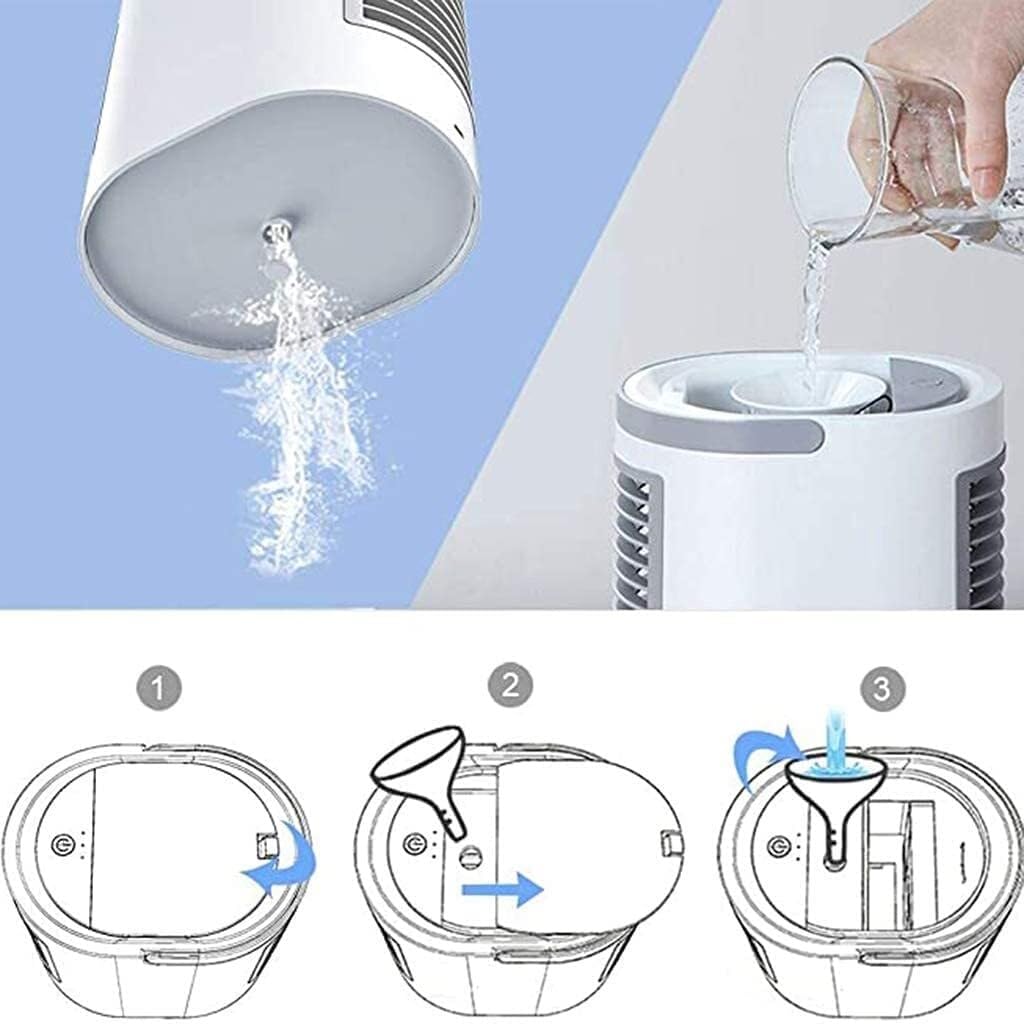 1

2

3