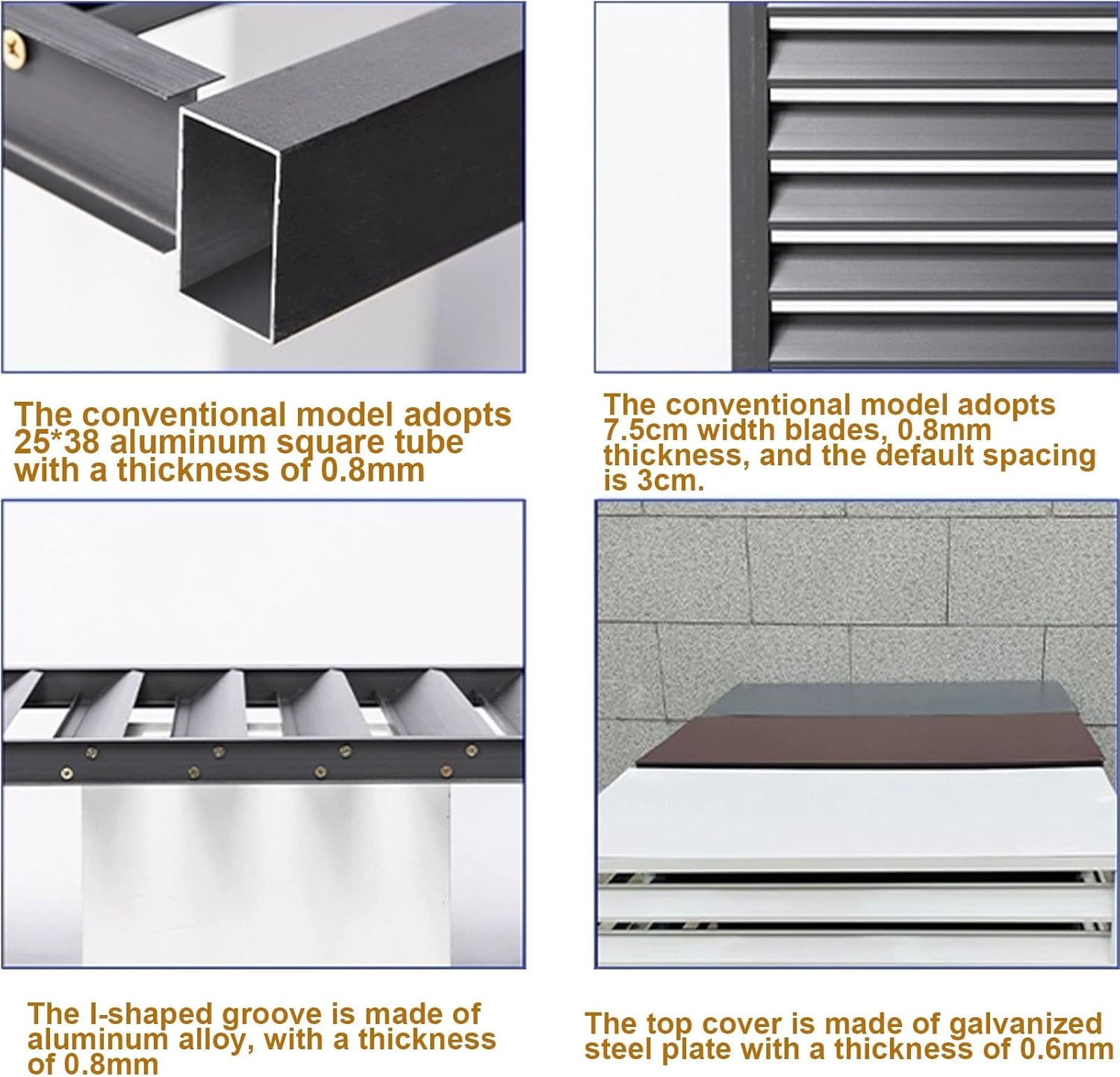 The conventional model adopts 25*38 aluminum square tube with a thickness of 0.8mm

The conventional model adopts 7.5cm width blades, 0.8mm thickness, and the default spacing is 3cm.

The I-shaped groove is made of aluminum alloy, with a thickness of 0.8mm

The top cover is made of galvanized steel plate with a thickness of 0.6mm