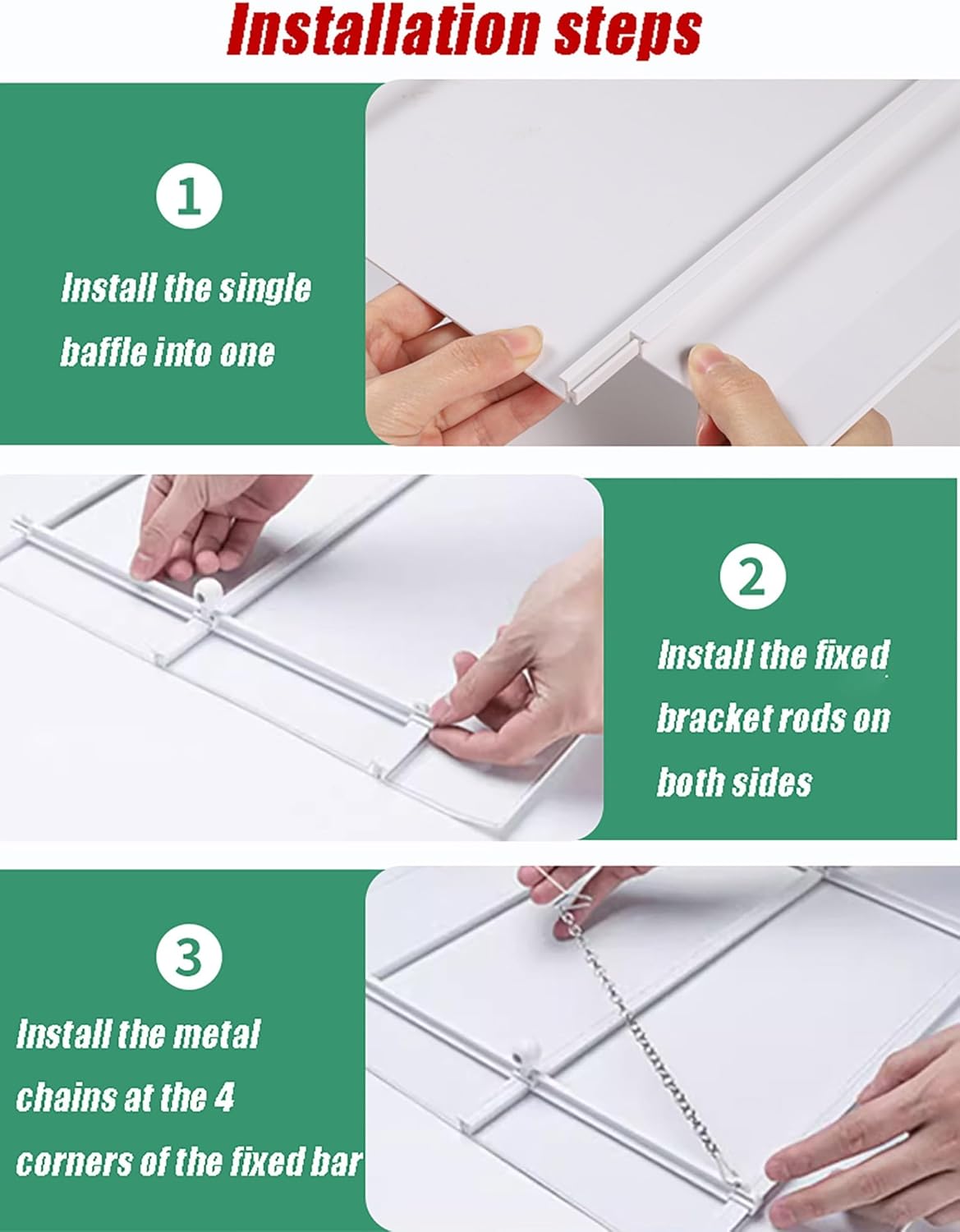 Installation steps

1

Install the single baffle into one

2

Install the fixed bracket rods on both sides

3

Install the metal chains at the 4 corners of the fixed bar