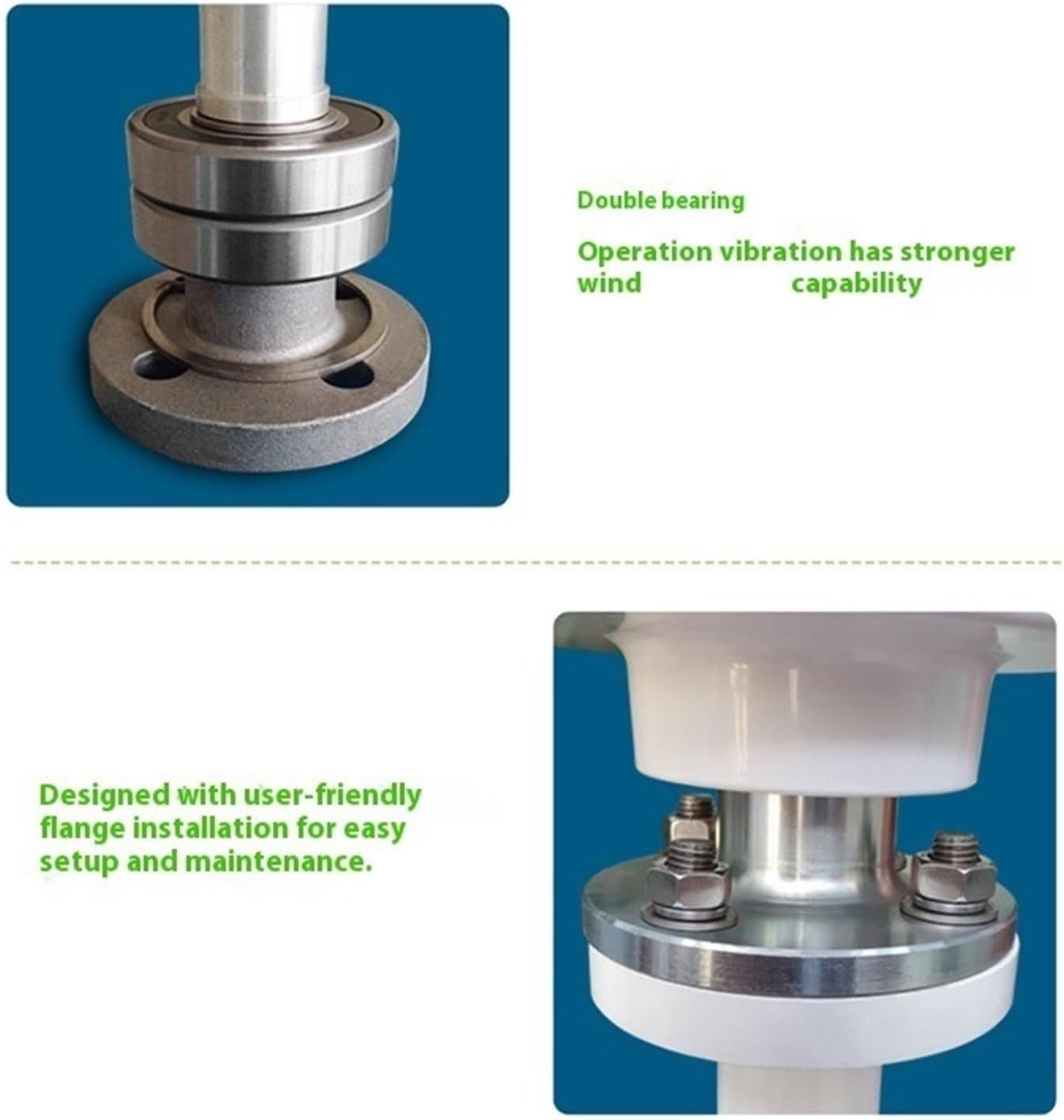 Double bearing

Operation vibration has stronger wind capability

Designed with user-friendly flange installation for easy setup and maintenance.