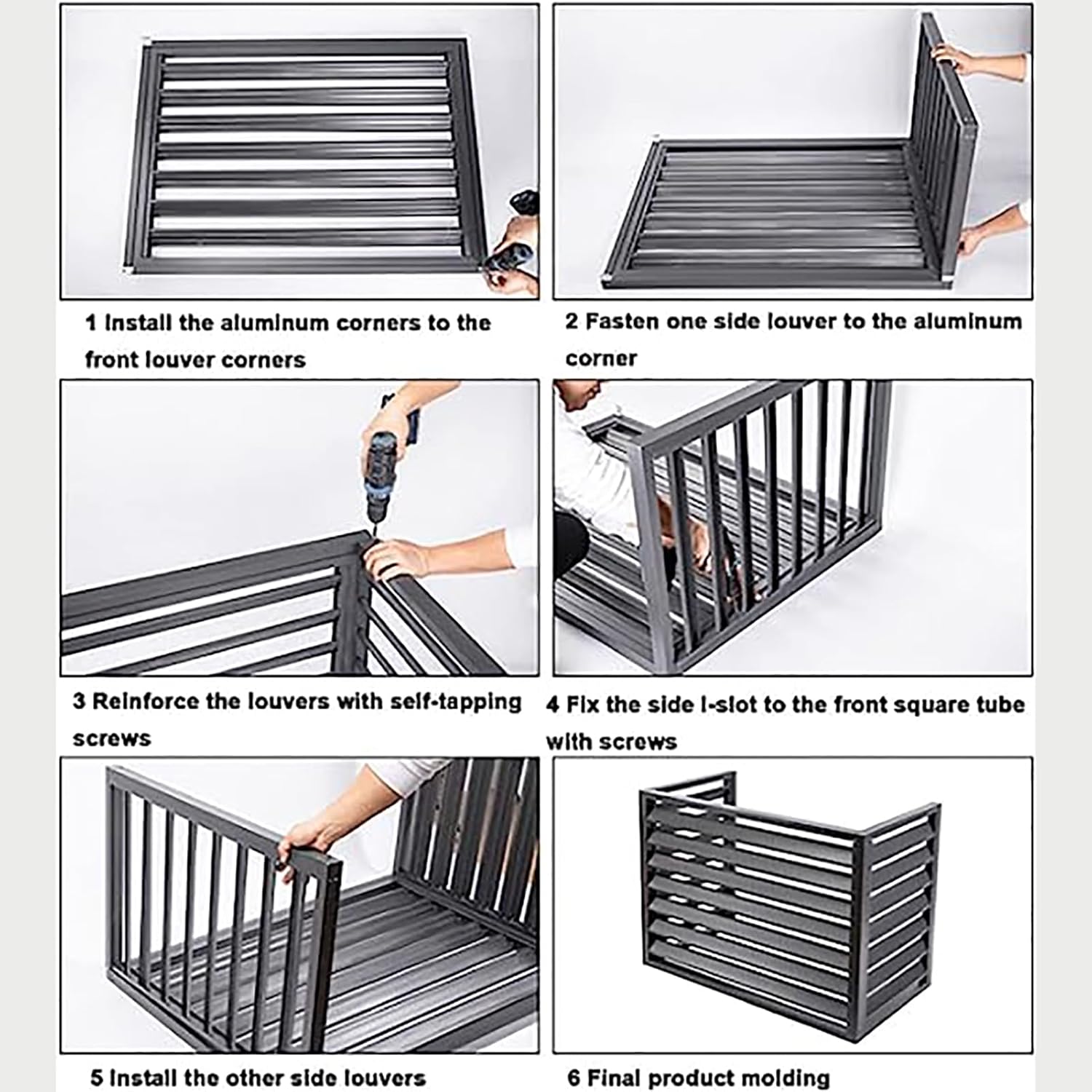 1 Install the aluminum corners to the front louver corners

2 Fasten one side louver to the aluminum corner

3 Reinforce the louvers with self-tapping screws

4 Fix the side l-slot to the front square tube with screws

5 Install the other side louvers

6 Final product molding