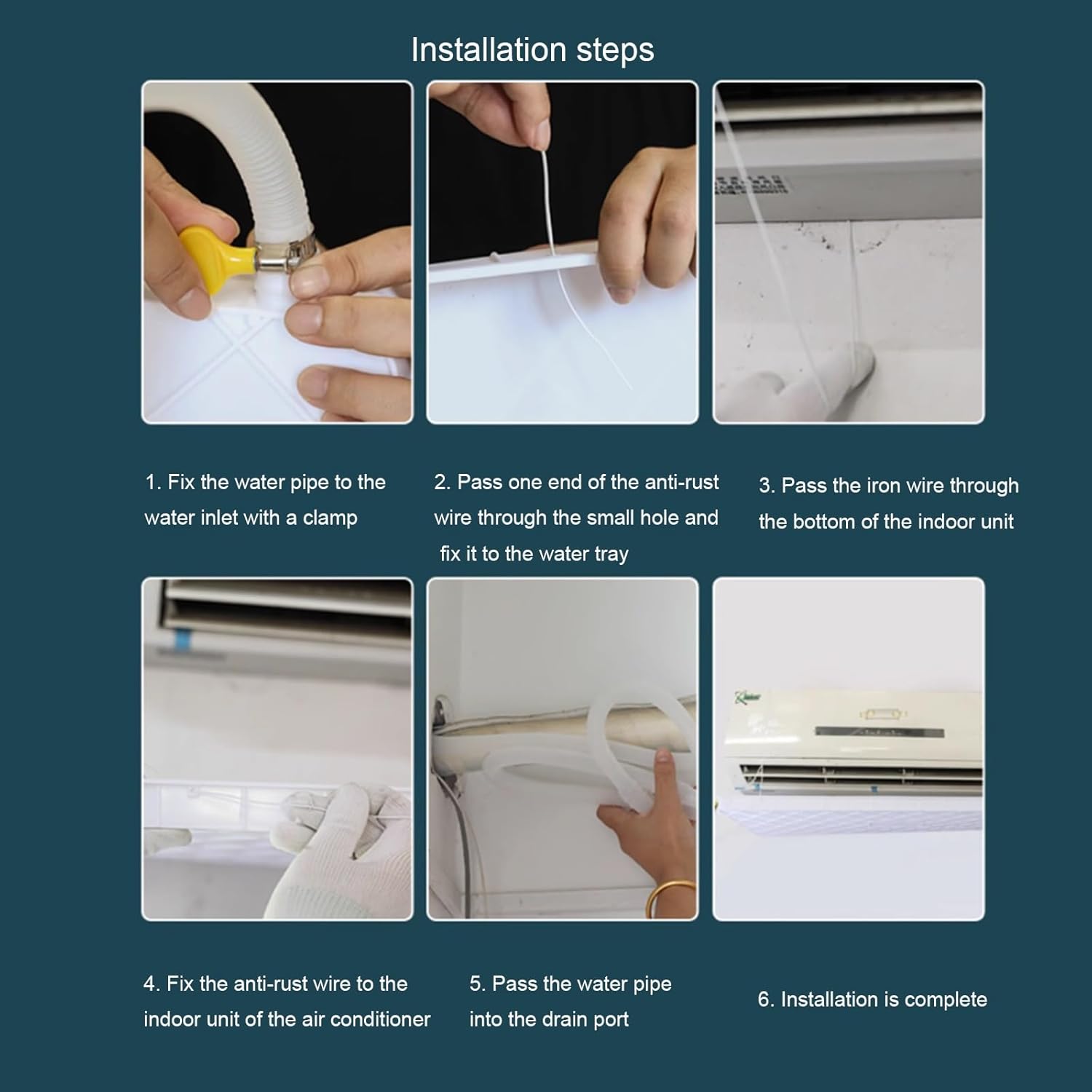 Installation steps

1. Fix the water pipe to the water inlet with a clamp

2. Pass one end of the anti-rust wire through the small hole and fix it to the water tray

3. Pass the iron wire through the bottom of the indoor unit

4. Fix the anti-rust wire to the indoor unit of the air conditioner

5. Pass the water pipe into the drain port

6. Installation is complete