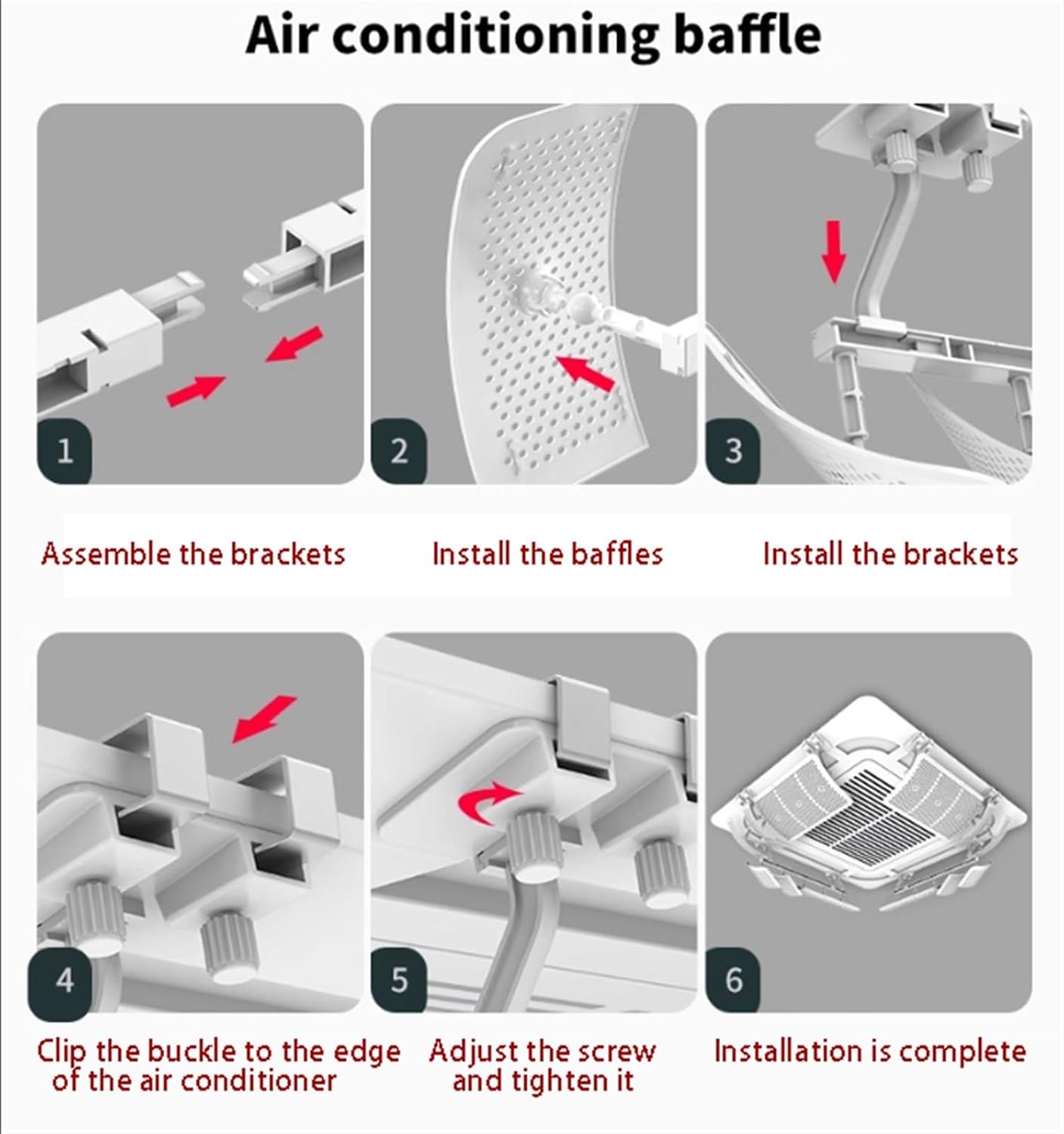 Air conditioning baffle

1

2

3

Assemble the brackets

Install the baffles

Install the brackets

4

5

6

Clip the buckle to the edge of the air conditioner

Adjust the screw and tighten it

Installation is complete