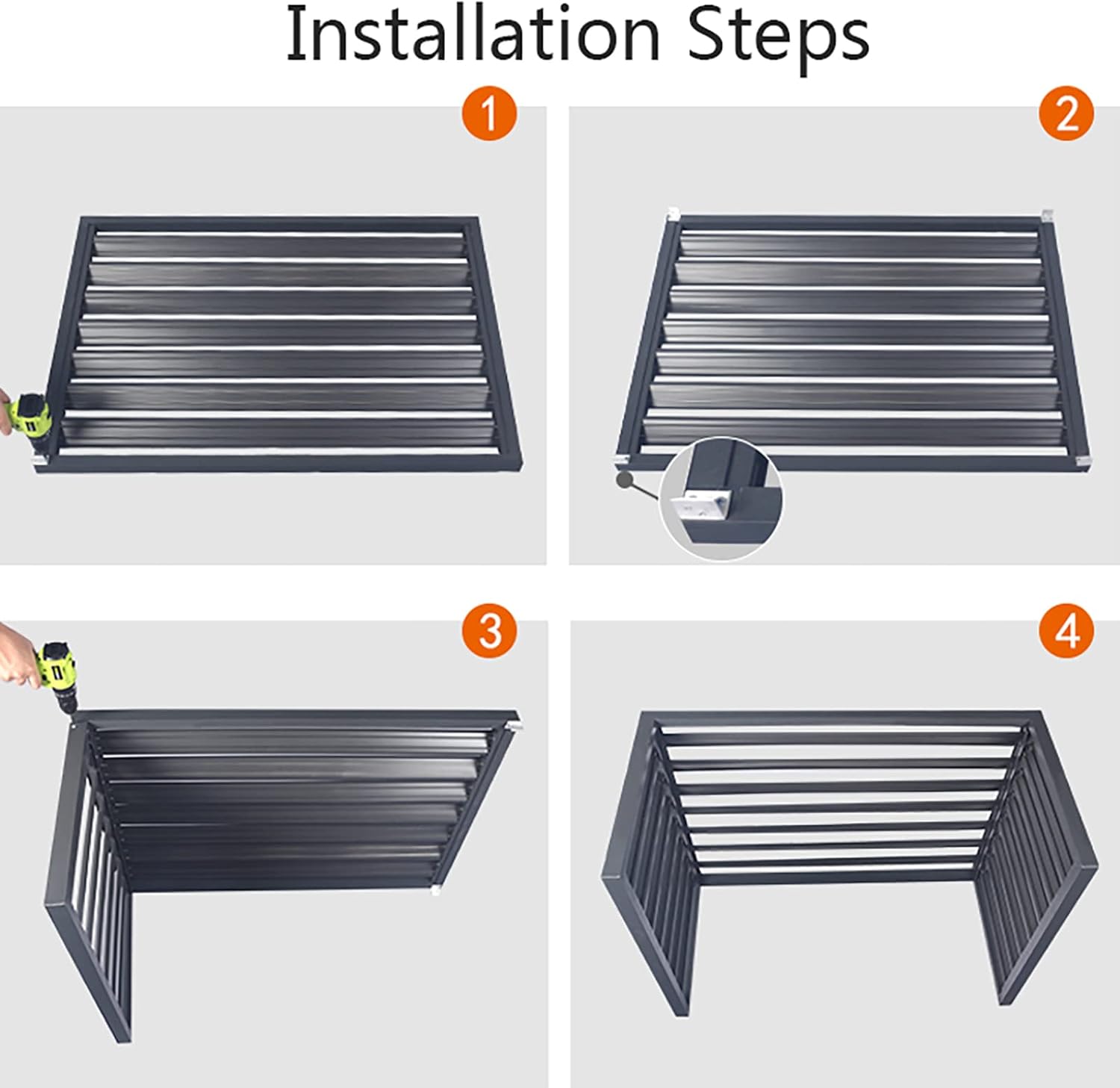 Installation Steps

1

2

3

4