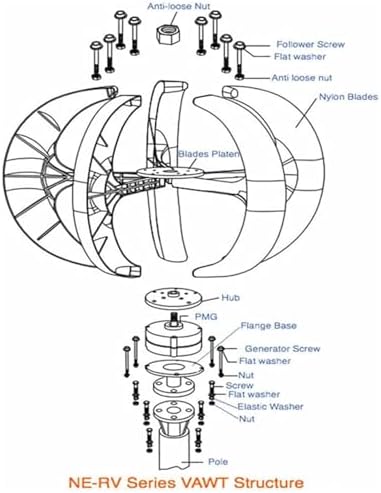 Anti-loose Nut
Follower Screw
Flat washer
Anti loose nut
Nylon Blades
Blades Platen
Hub
PMG
Flange Base
Generator Screw
Flat washer
Nut
Screw
Flat washer
Elastic Washer
Nut
Pole
NE-RV Series VAWT Structure