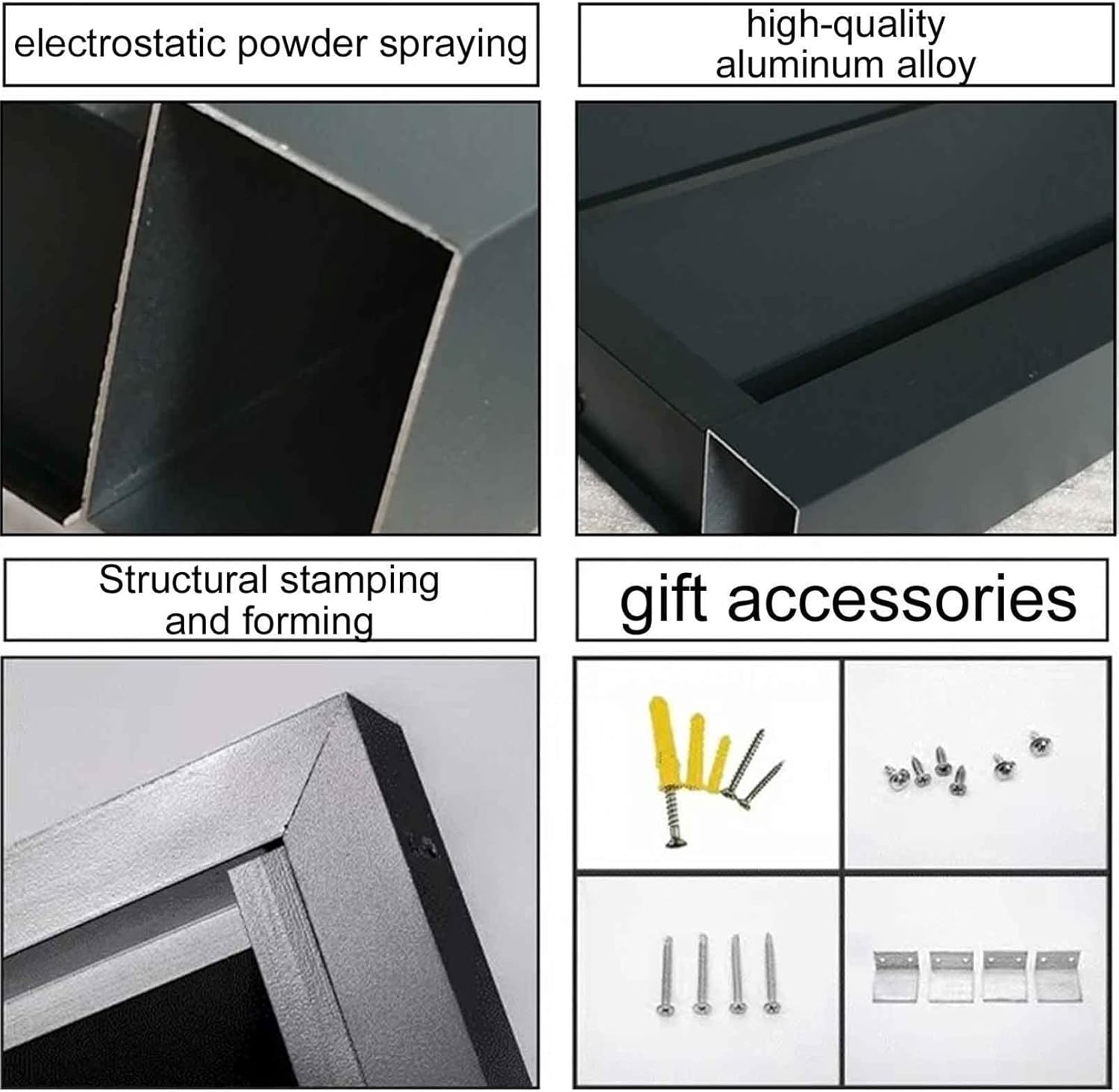 electrostatic powder spraying

high-quality aluminum alloy

Structural stamping and forming

gift accessories