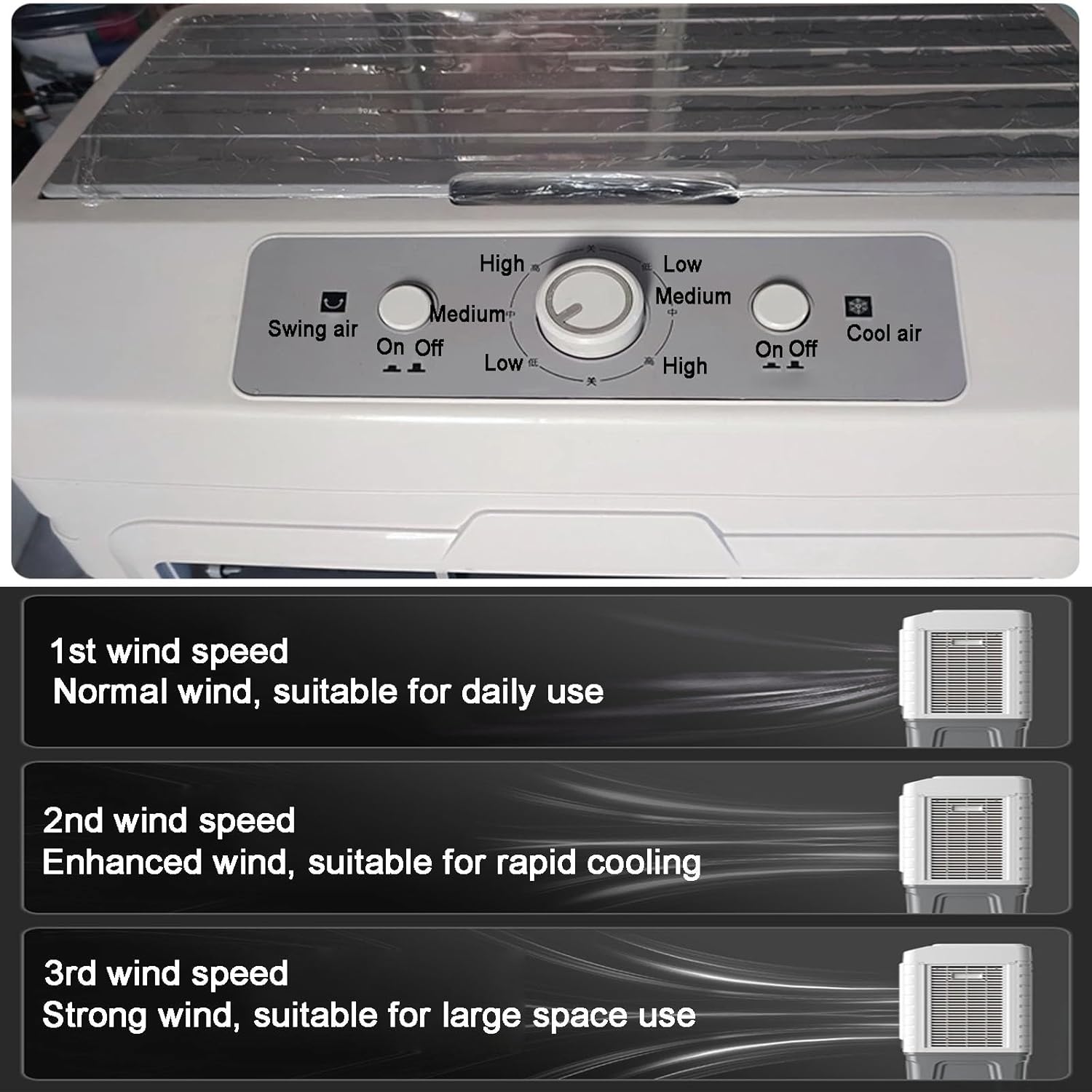 Swing air
On Off
High 高
Medium 中
Low 低
关
低 Low
Medium
中
高 High
关
On Off
Cool air

1st wind speed
Normal wind, suitable for daily use

2nd wind speed
Enhanced wind, suitable for rapid cooling

3rd wind speed
Strong wind, suitable for large space use