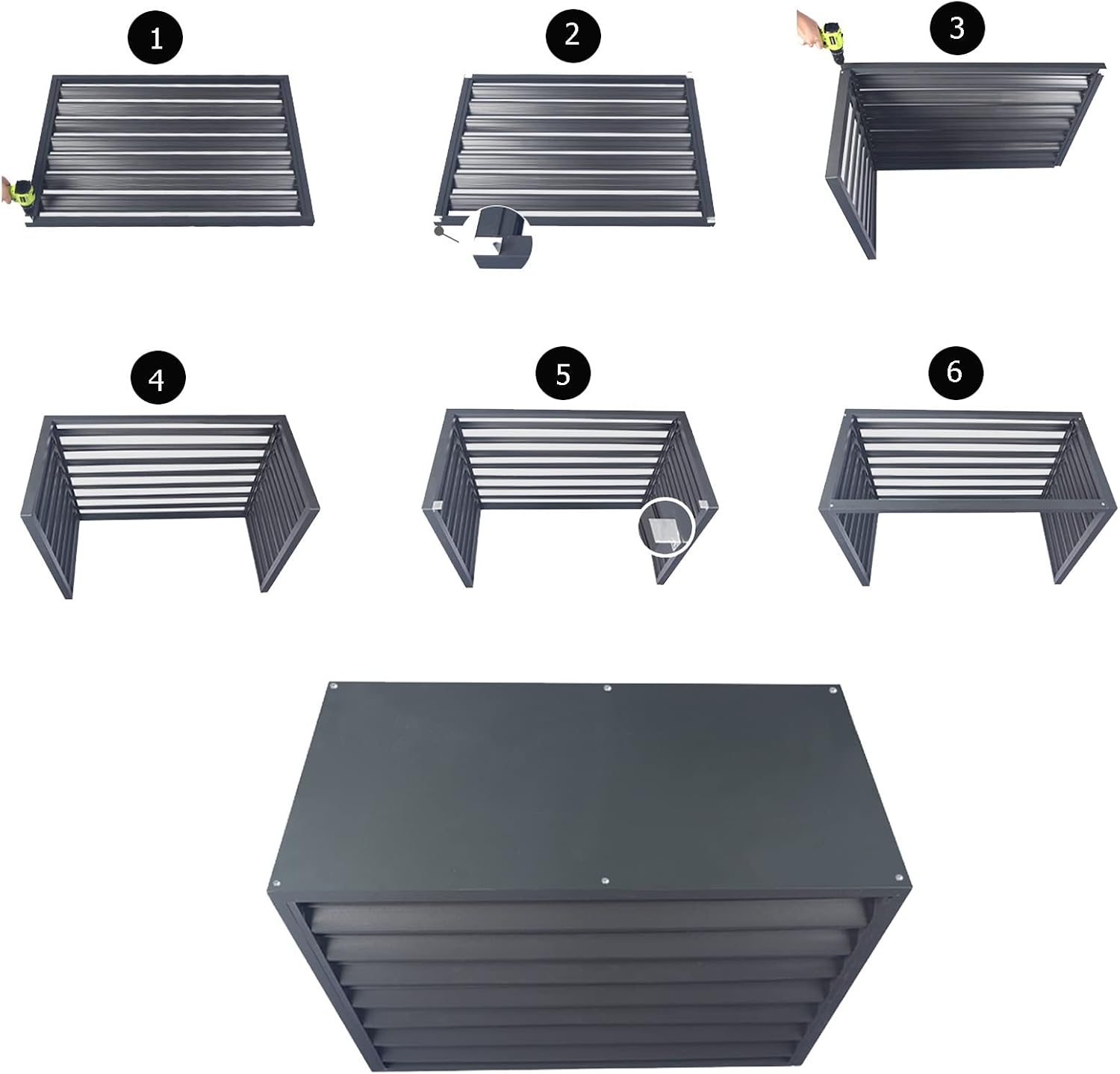 1

2

3

4

5

6