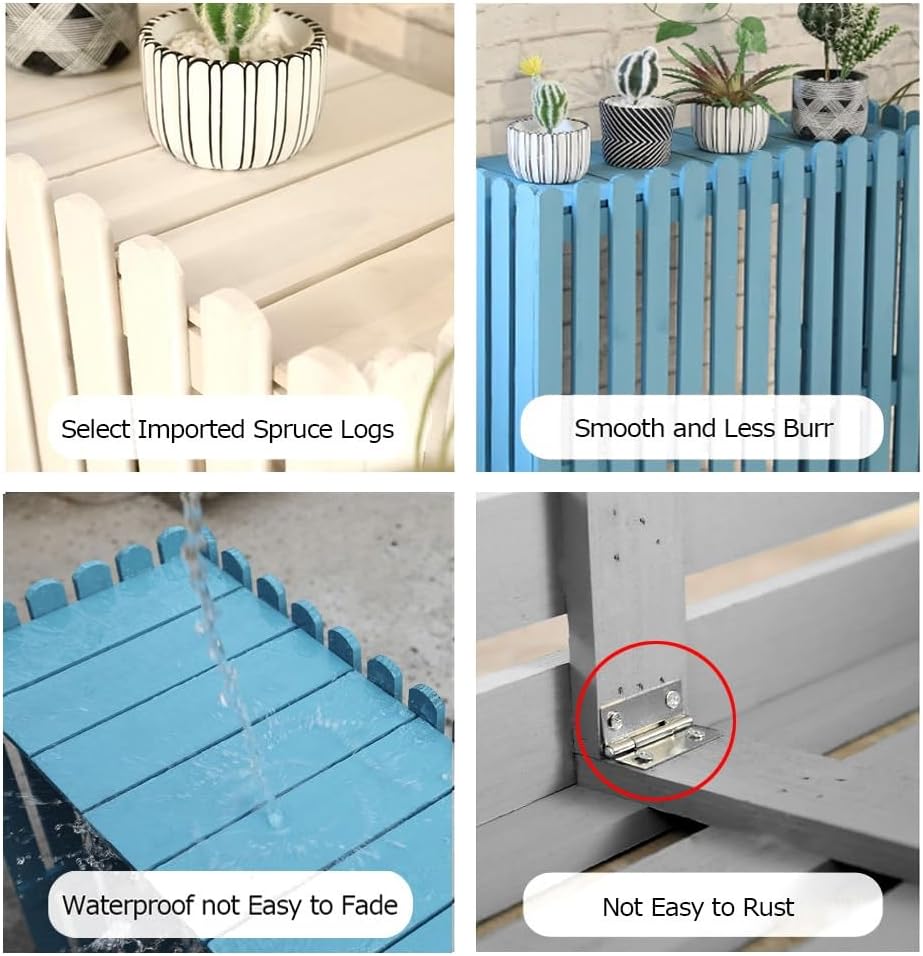 Select Imported Spruce Logs

Smooth and Less Burr

Waterproof not Easy to Fade

Not Easy to Rust