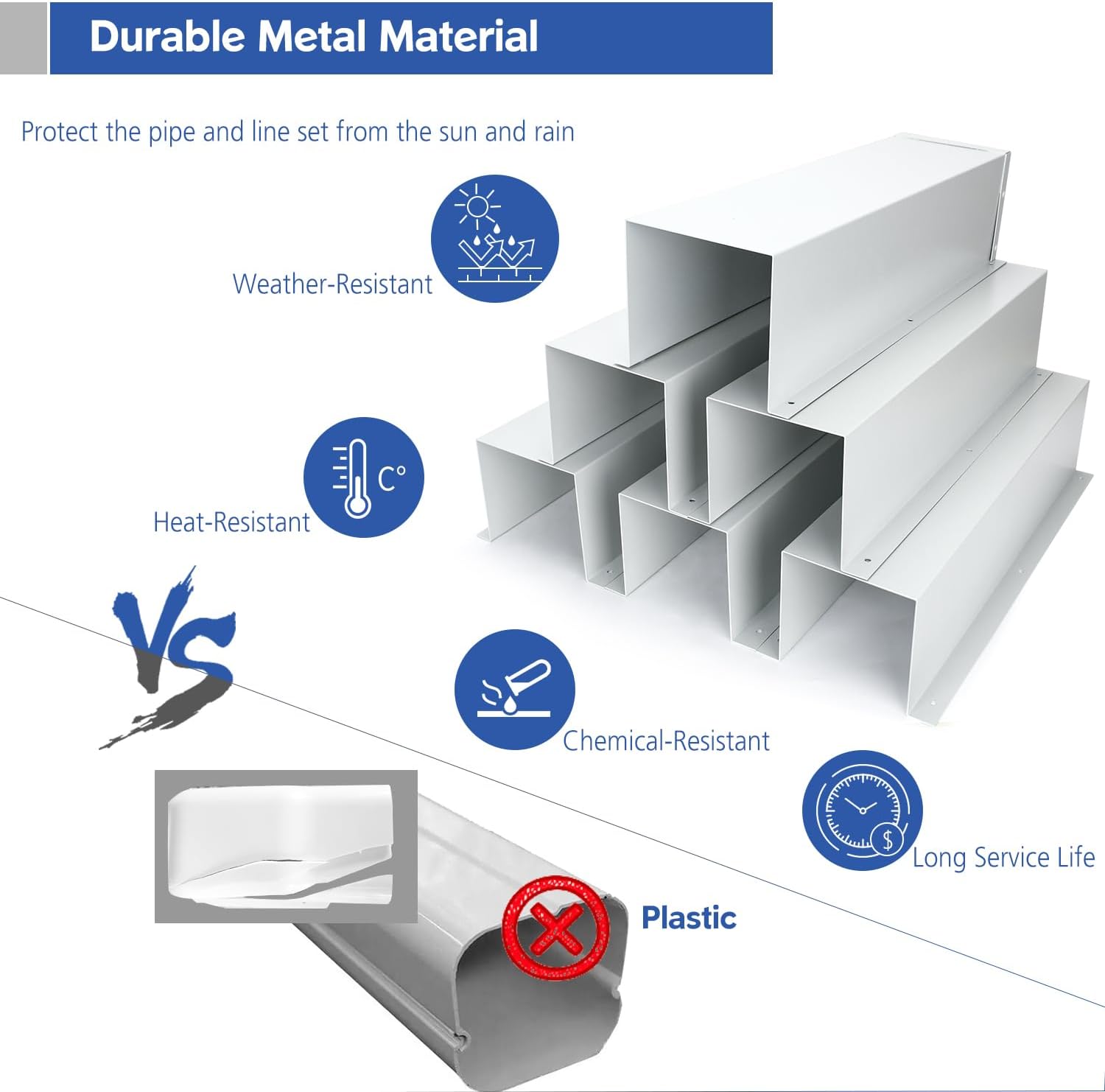 Durable Metal Material

Protect the pipe and line set from the sun and rain

Weather-Resistant

C°

Heat-Resistant

VS

Chemical-Resistant

$

Long Service Life

Plastic