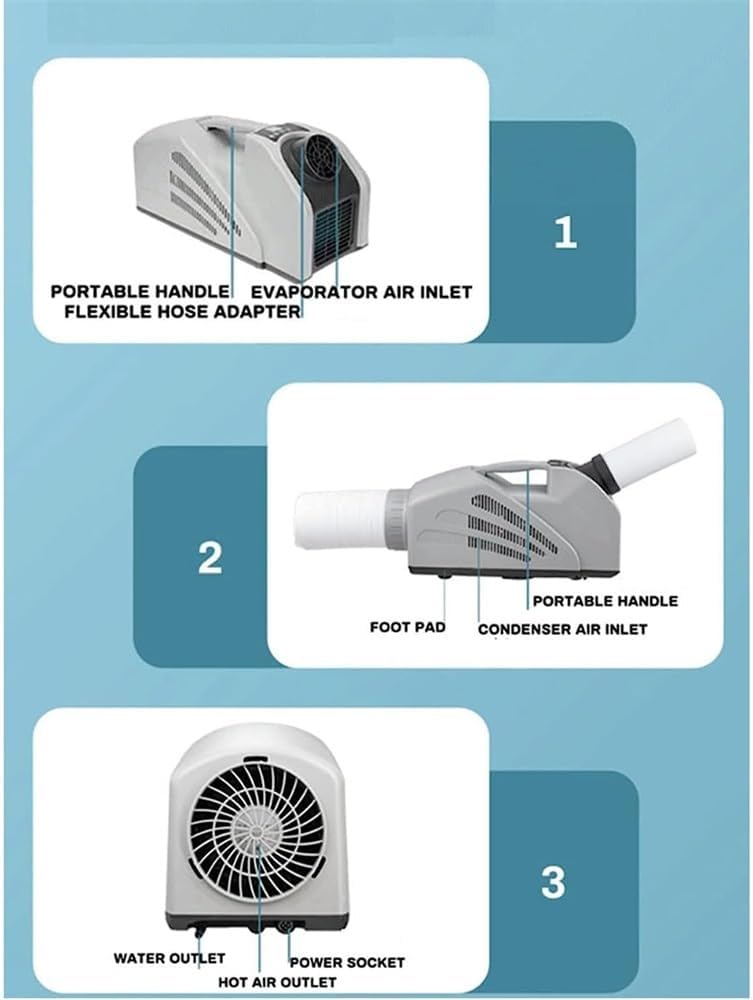 PORTABLE HANDLE
EVAPORATOR AIR INLET
FLEXIBLE HOSE ADAPTER

1

2

PORTABLE HANDLE
FOOT PAD
CONDENSER AIR INLET

WATER OUTLET
POWER SOCKET
HOT AIR OUTLET

3