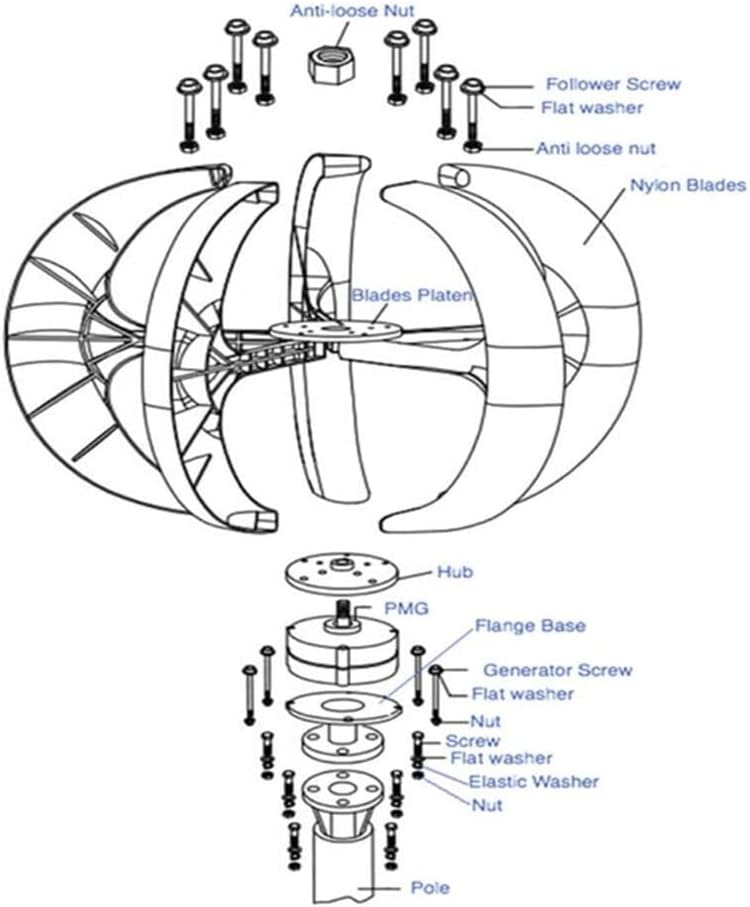 Anti-loose Nut
Follower Screw
Flat washer
Anti loose nut
Nylon Blades
Blades Platen
Hub
PMG
Flange Base
Generator Screw
Flat washer
Nut
Screw
Flat washer
Elastic Washer
Nut
Pole