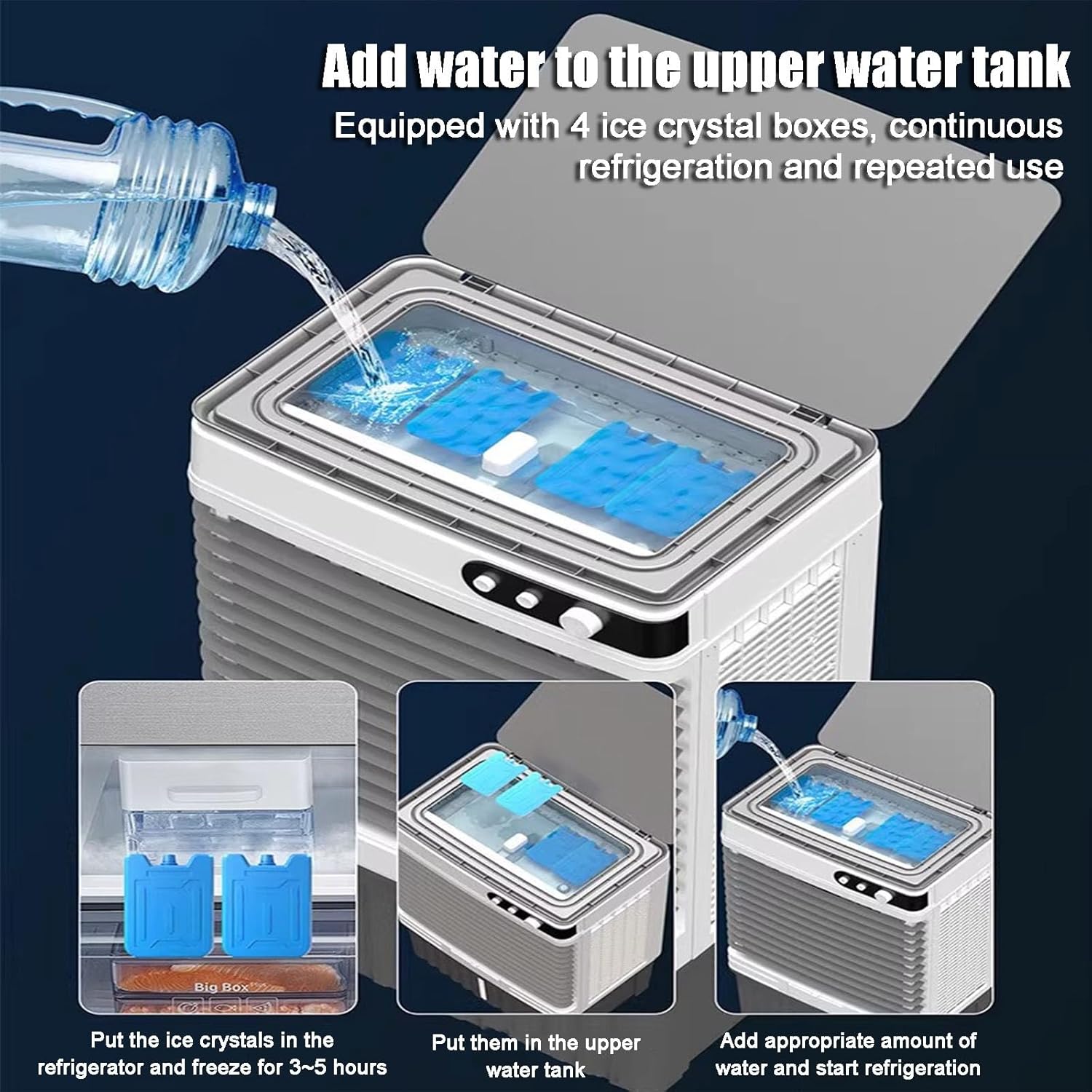 Add water to the upper water tank

Equipped with 4 ice crystal boxes, continuous refrigeration and repeated use

Big Box

Put the ice crystals in the refrigerator and freeze for 3~5 hours

Put them in the upper water tank

Add appropriate amount of water and start refrigeration