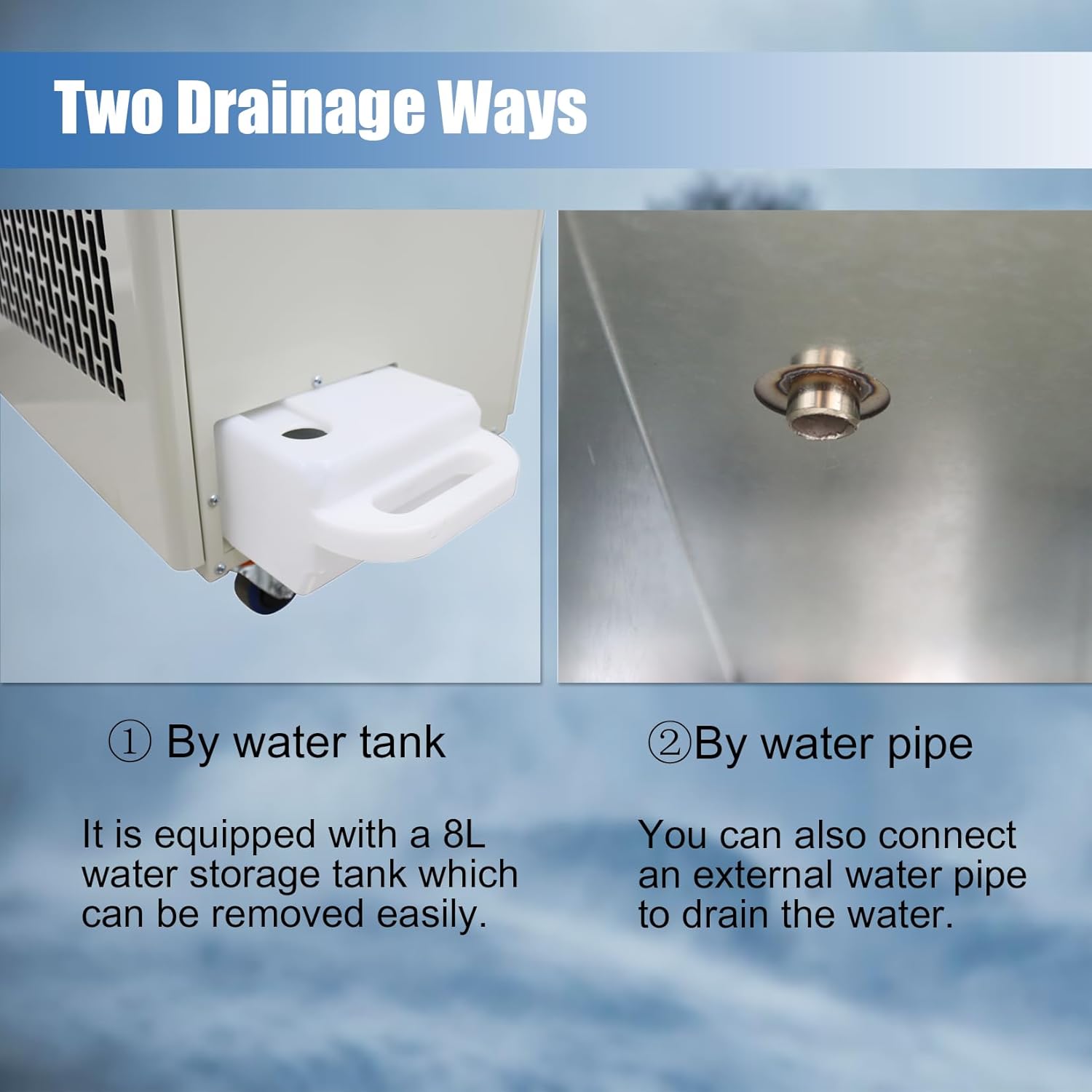 Two Drainage Ways

① By water tank

It is equipped with a 8L water storage tank which can be removed easily.

②By water pipe

You can also connect an external water pipe to drain the water.