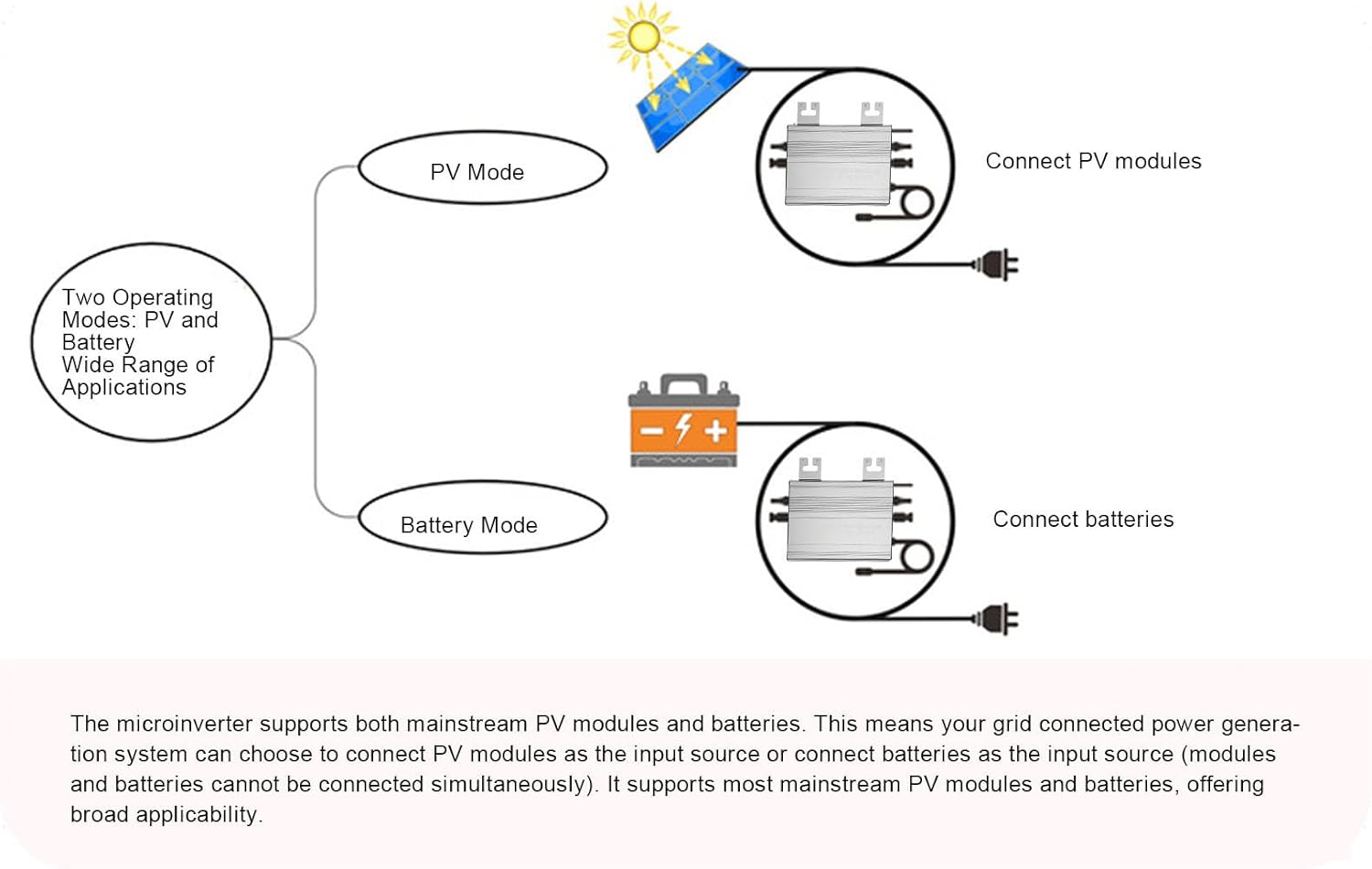 Two Operating Modes: PV and Battery
Wide Range of Applications

PV Mode

Connect PV modules

Battery Mode

Connect batteries

The microinverter supports both mainstream PV modules and batteries. This means your grid connected power generation system can choose to connect PV modules as the input source or connect batteries as the input source (modules and batteries cannot be connected simultaneously). It supports most mainstream PV modules and batteries, offering broad applicability.