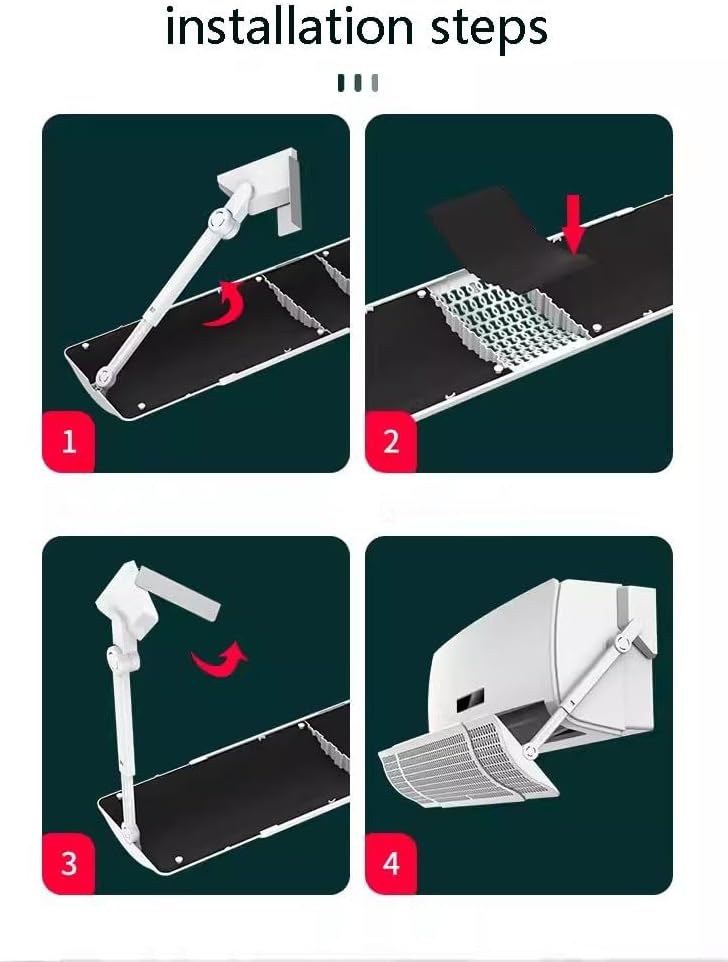 installation steps

1

2

3

4