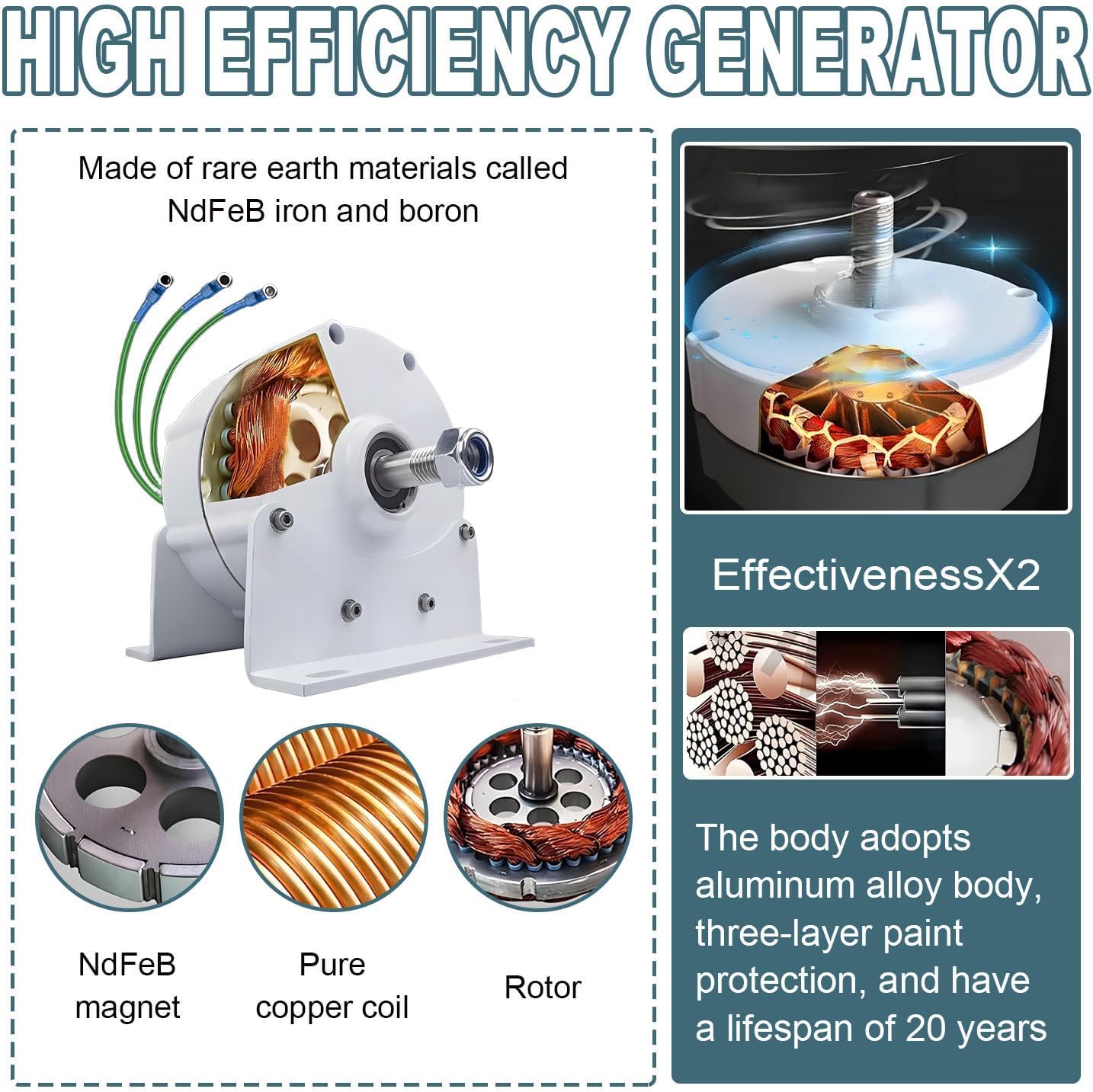 HIGH EFFICIENCY GENERATOR

Made of rare earth materials called NdFeB iron and boron

NdFeB magnet

Pure copper coil

Rotor

EffectivenessX2

The body adopts aluminum alloy body, three-layer paint protection, and have a lifespan of 20 years