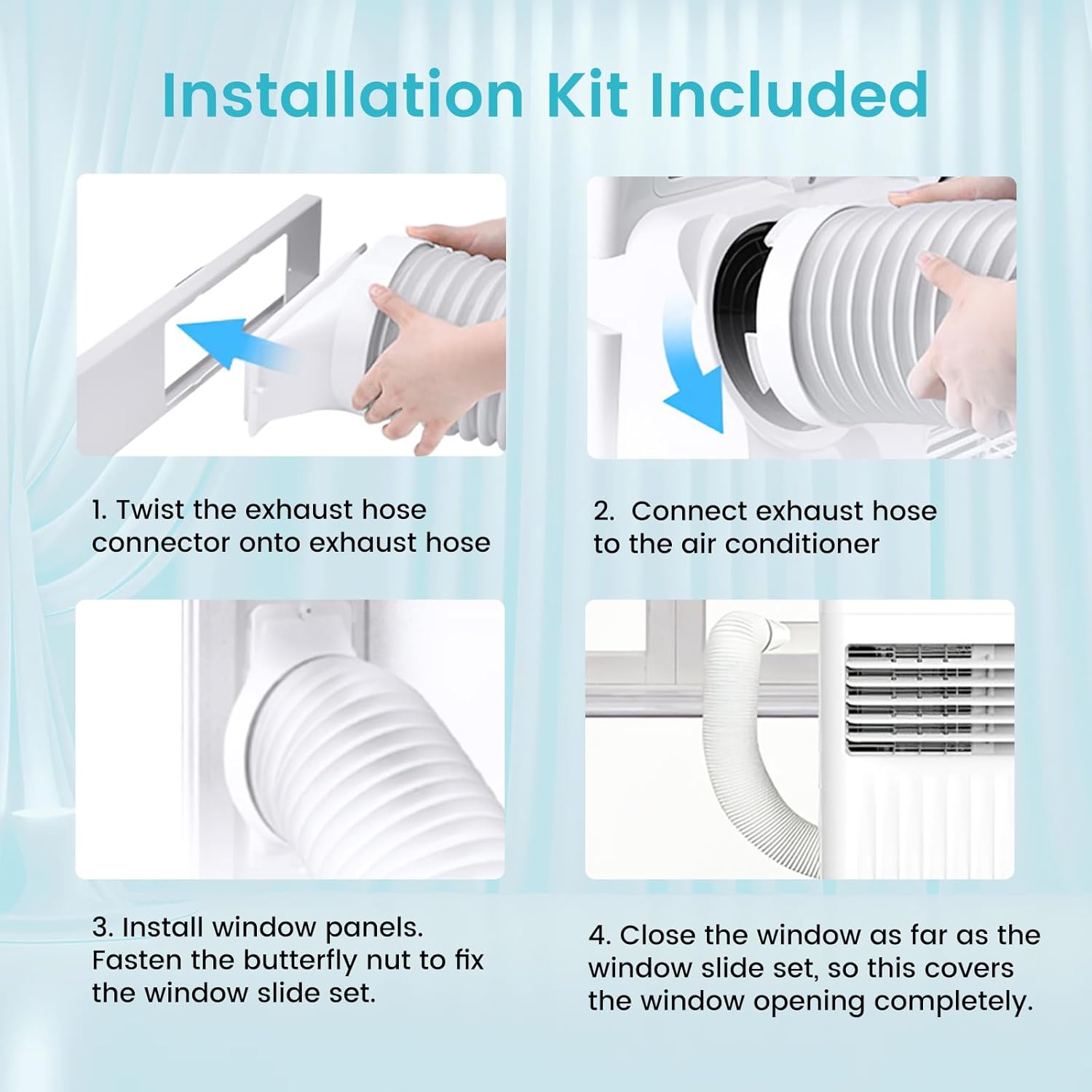 Installation Kit Included

1. Twist the exhaust hose connector onto exhaust hose

2. Connect exhaust hose to the air conditioner

3. Install window panels. Fasten the butterfly nut to fix the window slide set.

4. Close the window as far as the window slide set, so this covers the window opening completely.