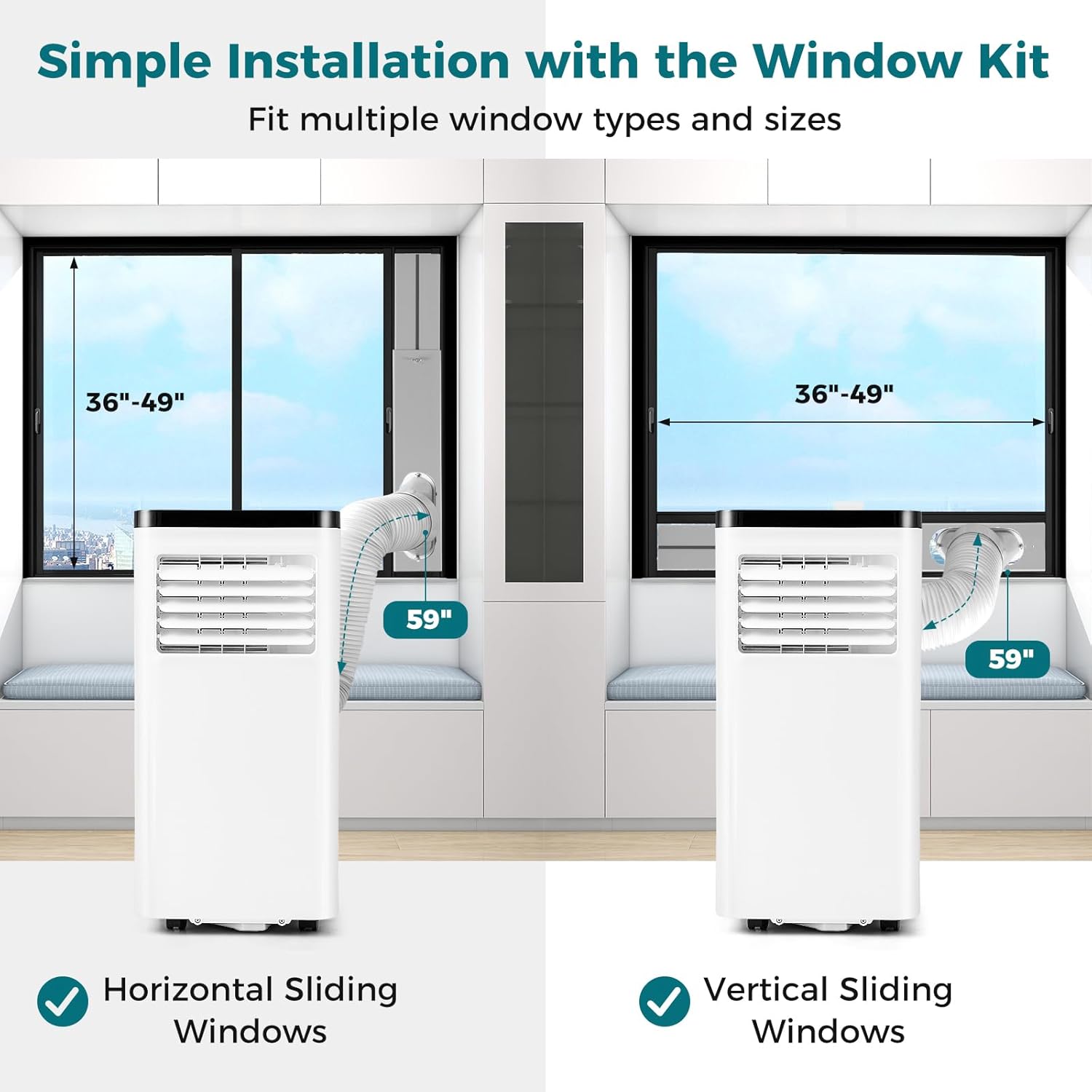 Simple Installation with the Window Kit

Fit multiple window types and sizes

36"-49"

59"

36"-49"

59"

Horizontal Sliding Windows

Vertical Sliding Windows