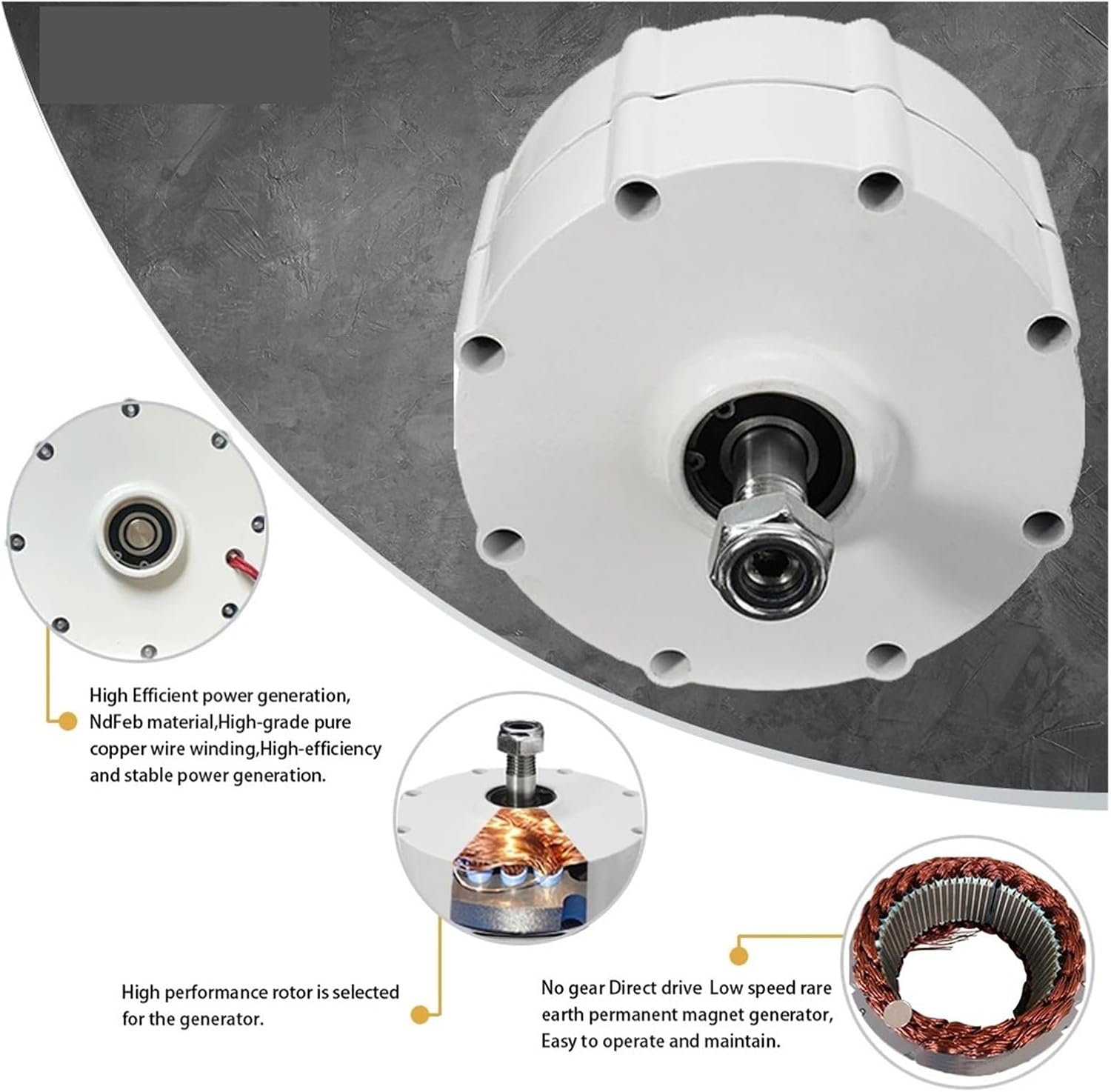 High Efficient power generation, NdFeb material,High-grade pure copper wire winding,High-efficiency and stable power generation.

High performance rotor is selected for the generator.

No gear Direct drive  Low speed rare earth permanent magnet generator, Easy to operate and maintain.