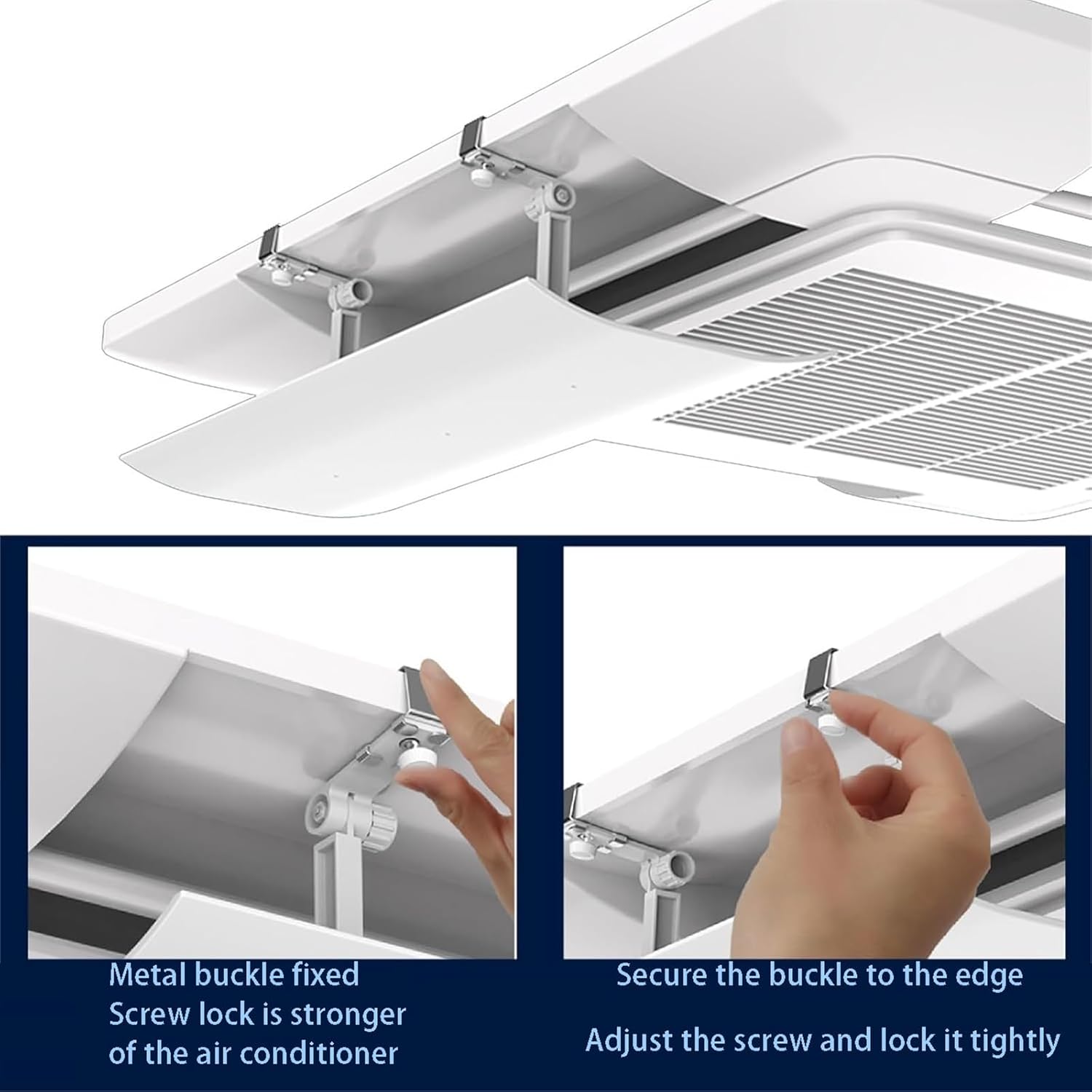 Metal buckle fixed
Screw lock is stronger
of the air conditioner

Secure the buckle to the edge

Adjust the screw and lock it tightly