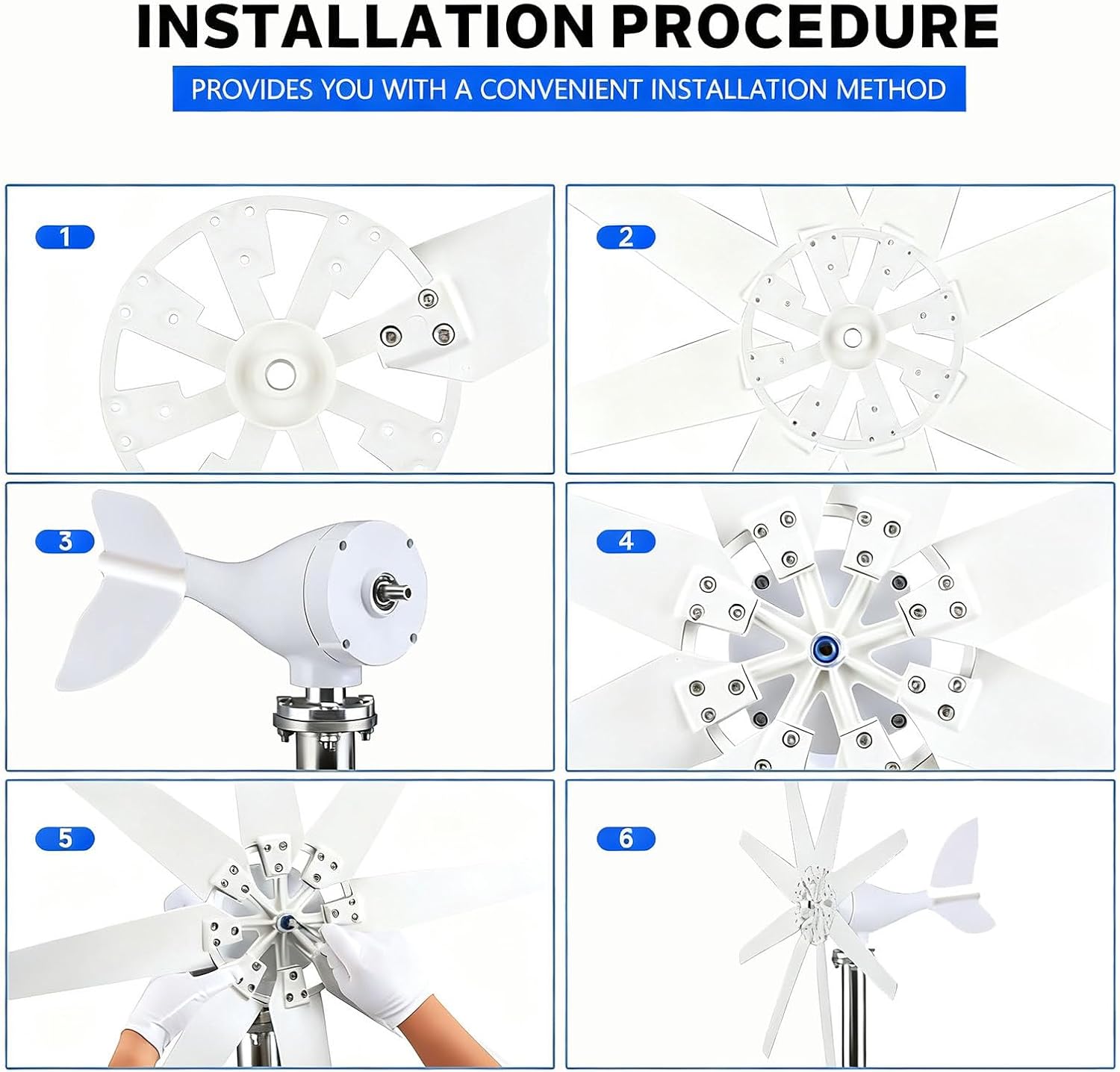 INSTALLATION PROCEDURE

PROVIDES YOU WITH A CONVENIENT INSTALLATION METHOD

1

2

3

4

5

6