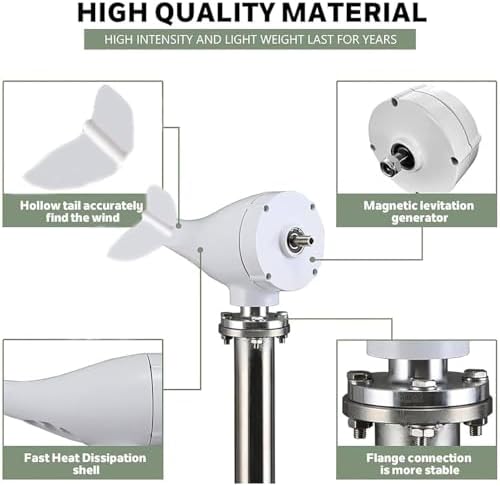 HIGH QUALITY MATERIAL

HIGH INTENSITY AND LIGHT WEIGHT LAST FOR YEARS

Hollow tail accurately find the wind

Magnetic levitation generator

Fast Heat Dissipation shell

Flange connection is more stable