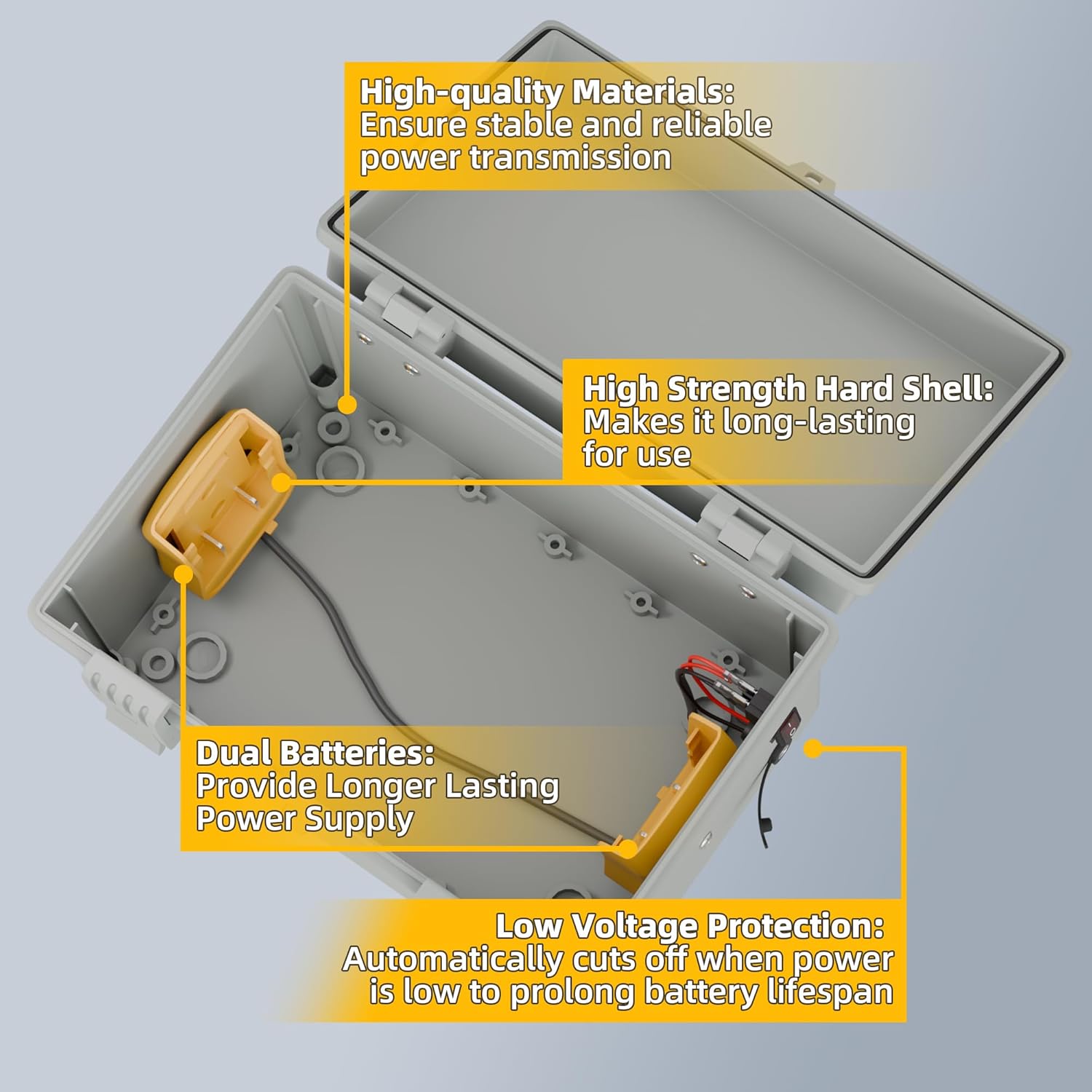 High-quality Materials:
Ensure stable and reliable power transmission

High Strength Hard Shell:
Makes it long-lasting for use

Dual Batteries:
Provide Longer Lasting Power Supply

Low Voltage Protection:
Automatically cuts off when power is low to prolong battery lifespan