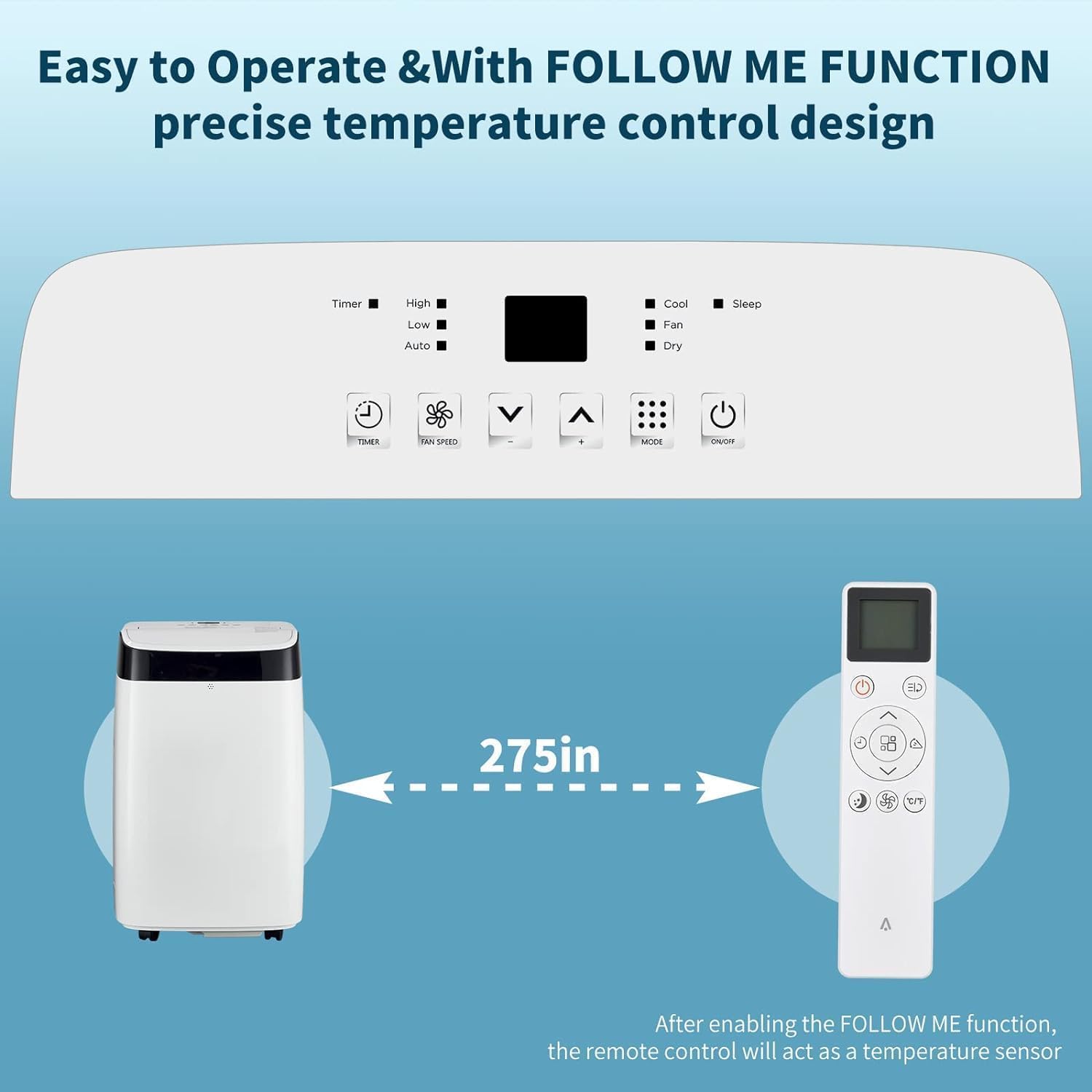 Easy to Operate &With FOLLOW ME FUNCTION precise temperature control design

Timer
High
Low
Auto
Cool
Fan
Dry
Sleep

TIMER
FAN SPEED
−
+
MODE
ON/OFF

275in

°C/°F

After enabling the FOLLOW ME function, the remote control will act as a temperature sensor