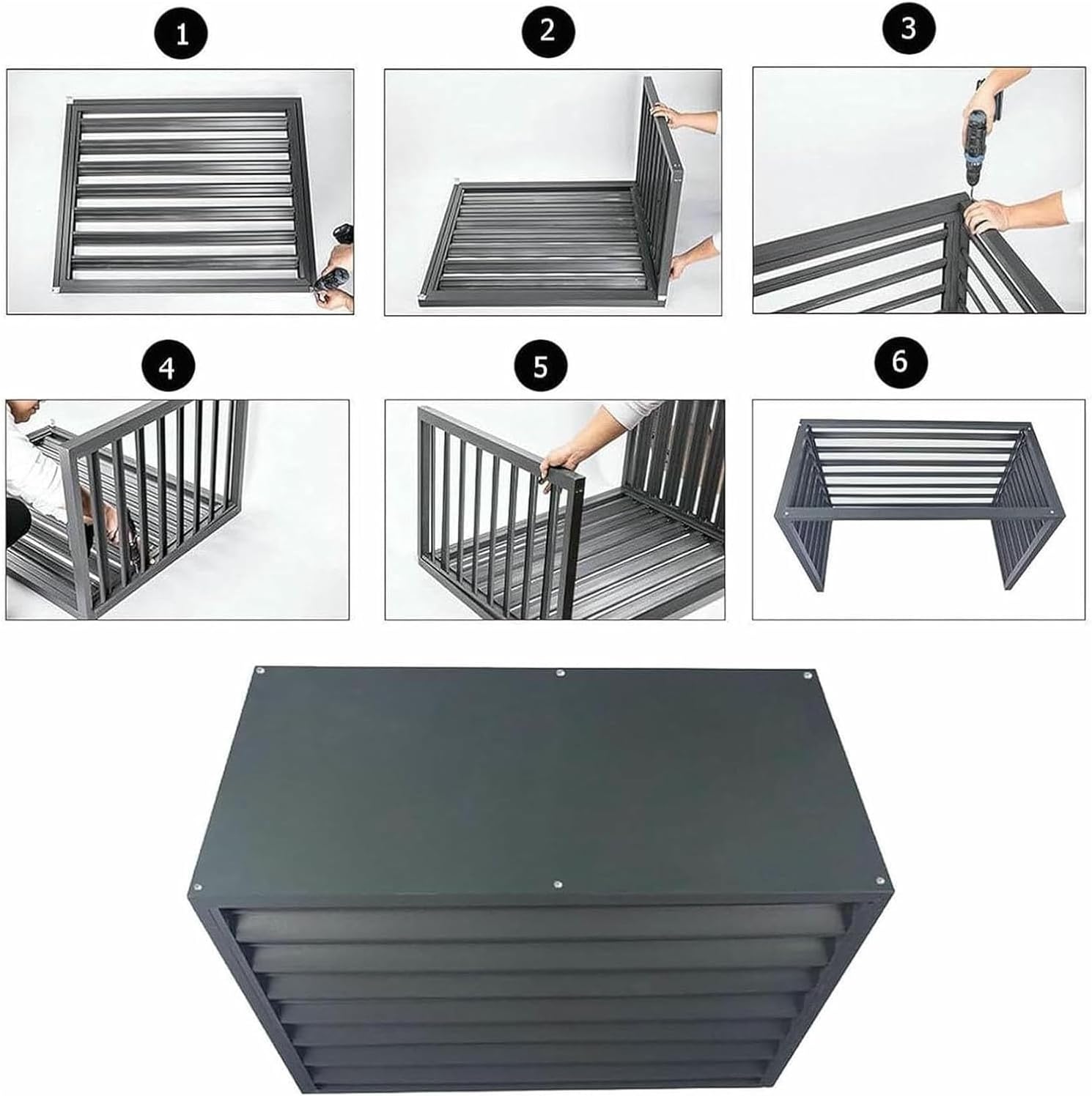 1

2

3

4

5

6