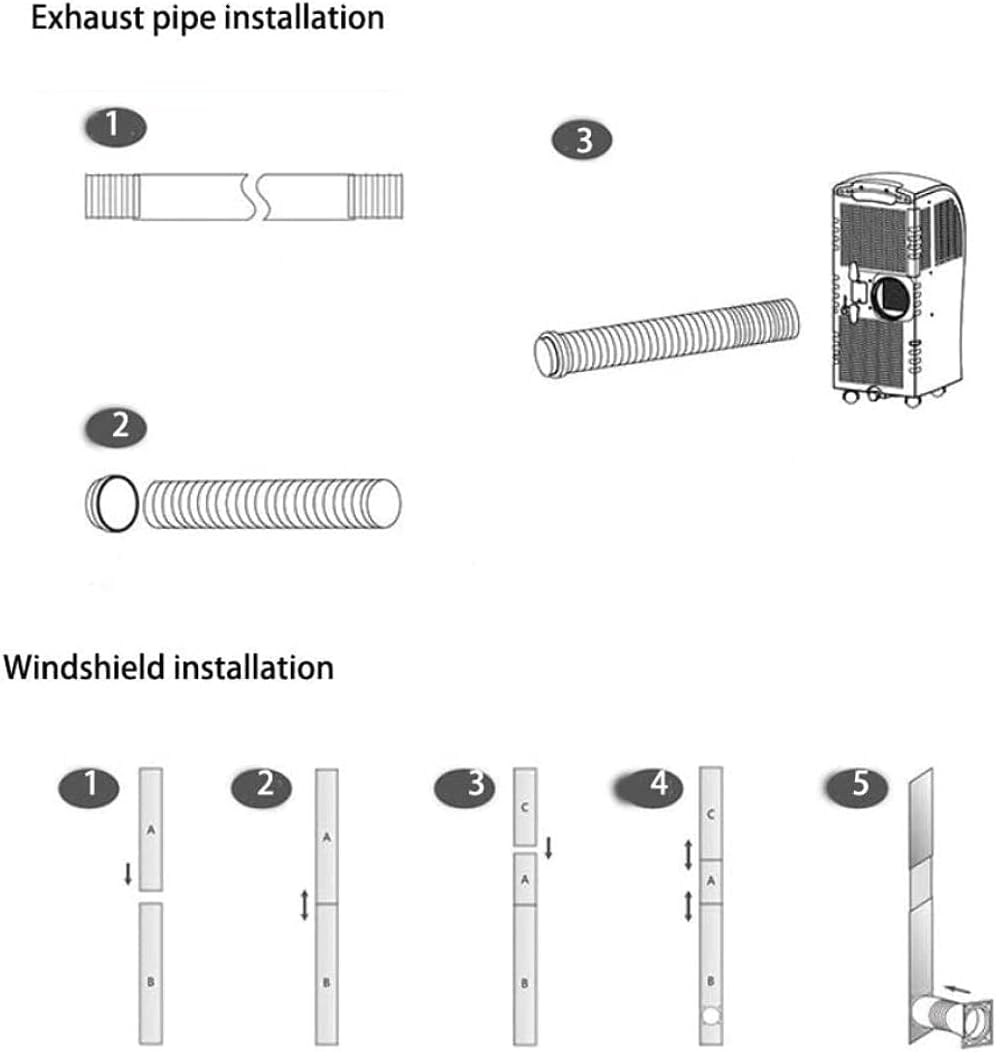 Exhaust pipe installation

1

2

3

Windshield installation

1
A
B

2
A
B

3
C
A
B

4
C
A
B

5