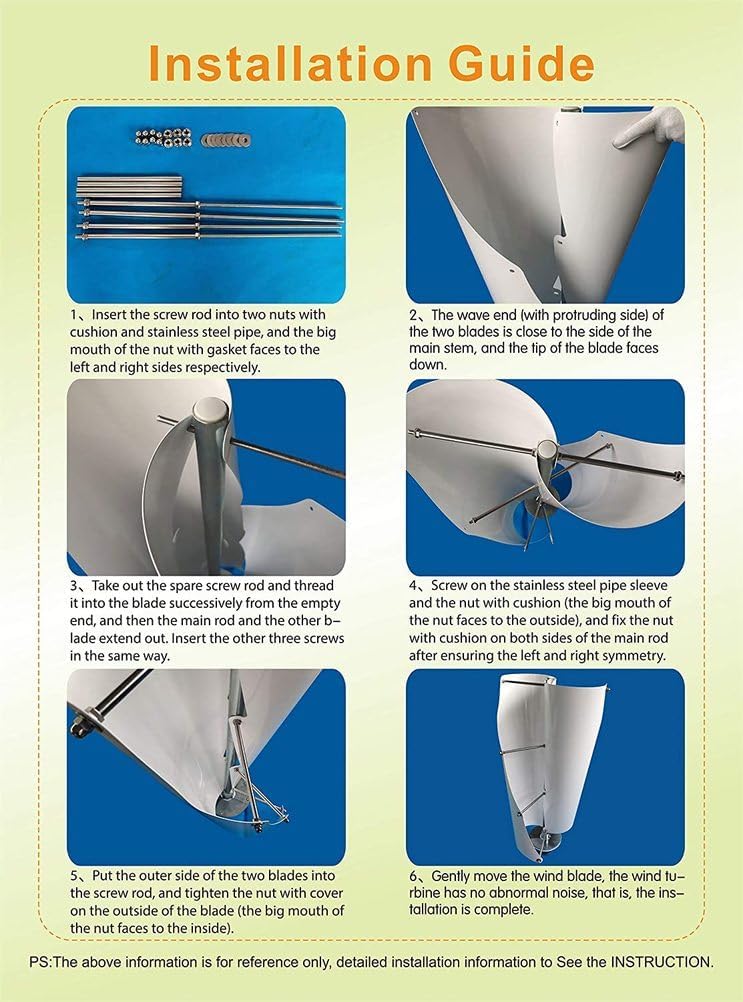 Installation Guide

1、Insert the screw rod into two nuts with cushion and stainless steel pipe, and the big mouth of the nut with gasket faces to the left and right sides respectively.

2、The wave end (with protruding side) of the two blades is close to the side of the main stem, and the tip of the blade faces down.

3、Take out the spare screw rod and thread it into the blade successively from the empty end, and then the main rod and the other blade extend out. Insert the other three screws in the same way.

4、Screw on the stainless steel pipe sleeve and the nut with cushion (the big mouth of the nut faces to the outside), and fix the nut with cushion on both sides of the main rod after ensuring the left and right symmetry.

5、Put the outer side of the two blades into the screw rod, and tighten the nut with cover on the outside of the blade (the big mouth of the nut faces to the inside).

6、Gently move the wind blade, the wind turbine has no abnormal noise, that is, the installation is complete.

PS:The above information is for reference only, detailed installation information to See the INSTRUCTION.