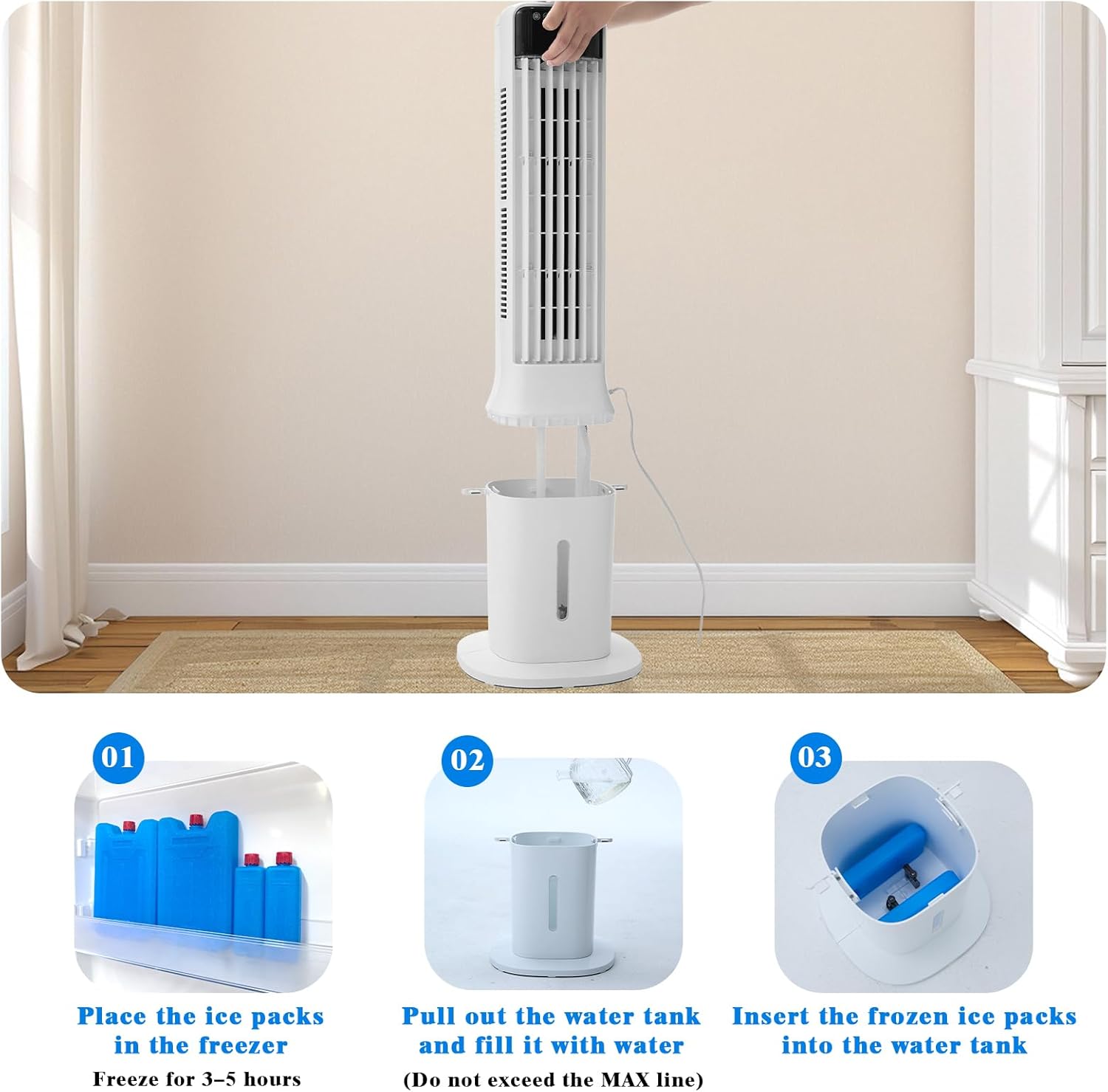 01

Place the ice packs in the freezer

Freeze for 3–5 hours

02

Pull out the water tank and fill it with water

(Do not exceed the MAX line)

03

Insert the frozen ice packs into the water tank