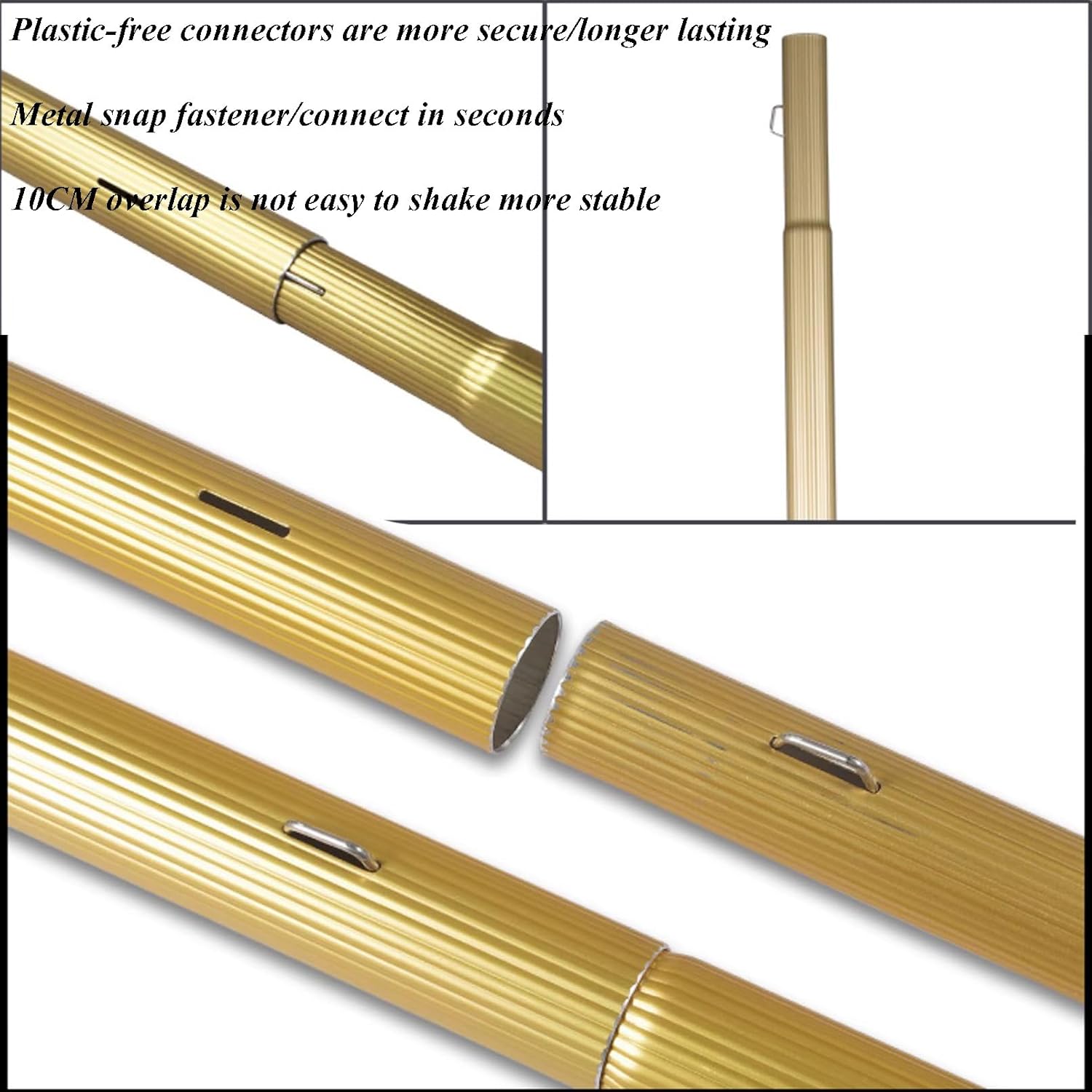 Plastic-free connectors are more secure/longer lasting

Metal snap fastener/connect in seconds

10CM overlap is not easy to shake more stable