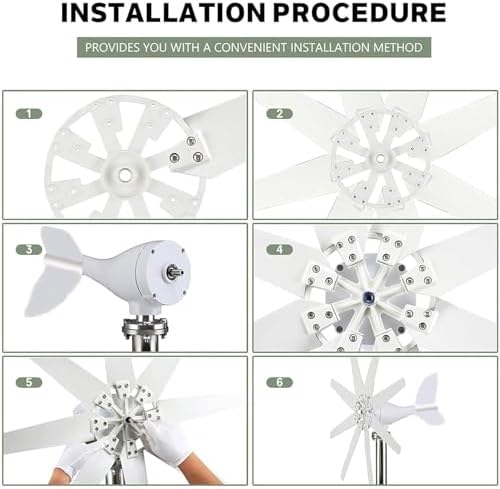 INSTALLATION PROCEDURE

PROVIDES YOU WITH A CONVENIENT INSTALLATION METHOD

1

2

3

4

5

6