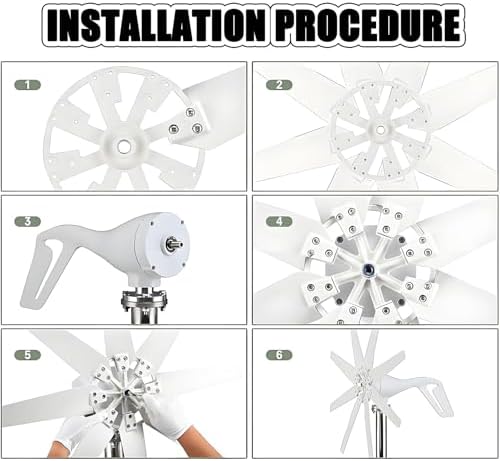 INSTALLATION PROCEDURE

1

2

3

4

5

6