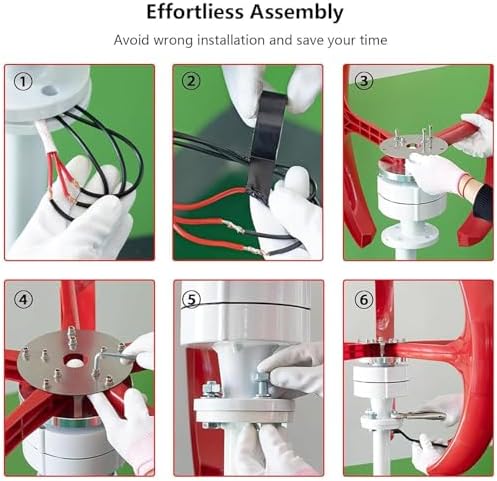 Effortliess Assembly

Avoid wrong installation and save your time

①

②

③

④

⑤

⑥