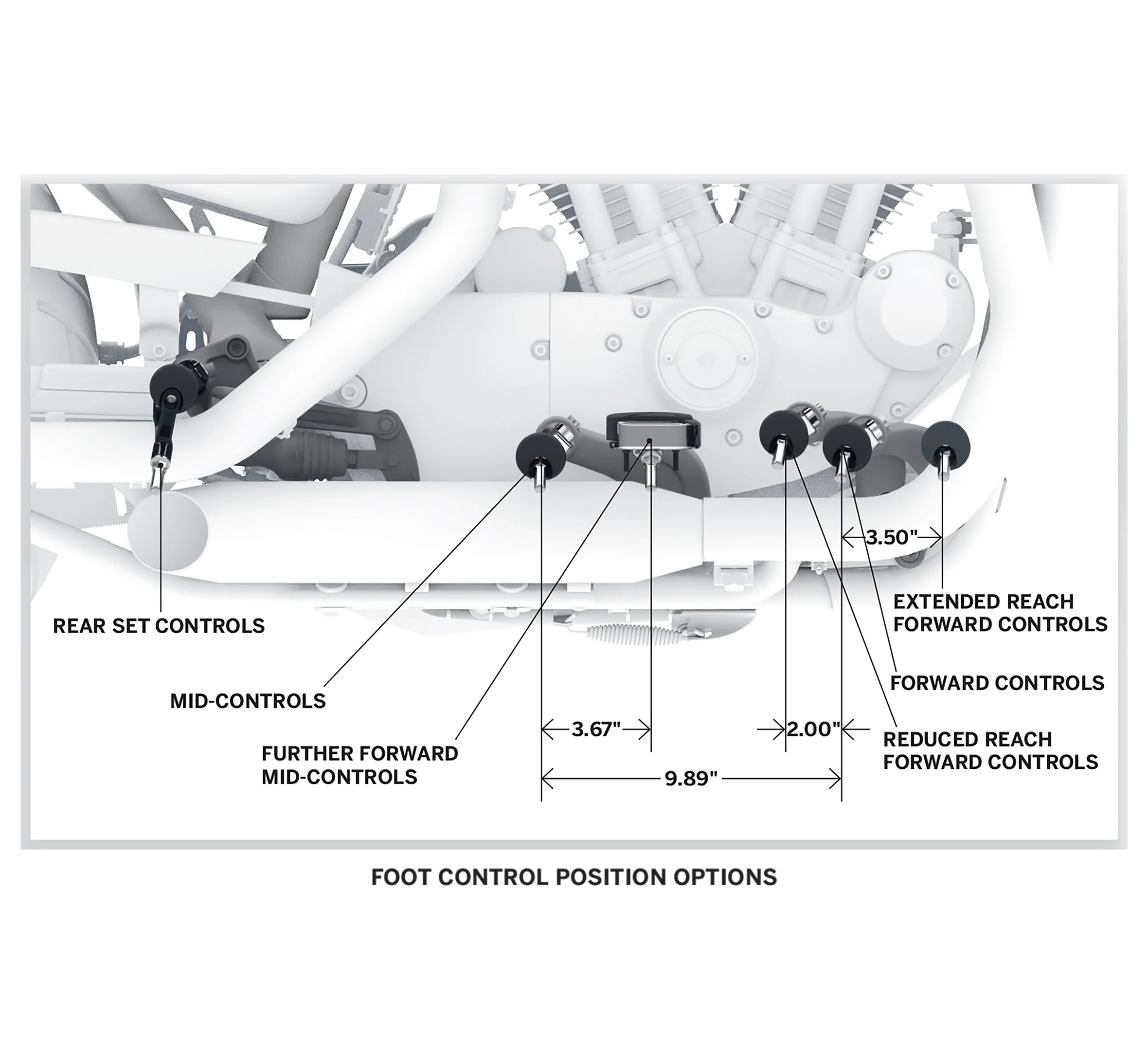 3.50"

EXTENDED REACH FORWARD CONTROLS

REAR SET CONTROLS

FORWARD CONTROLS

MID-CONTROLS

3.67"

2.00"

REDUCED REACH FORWARD CONTROLS

FURTHER FORWARD MID-CONTROLS

9.89"

FOOT CONTROL POSITION OPTIONS