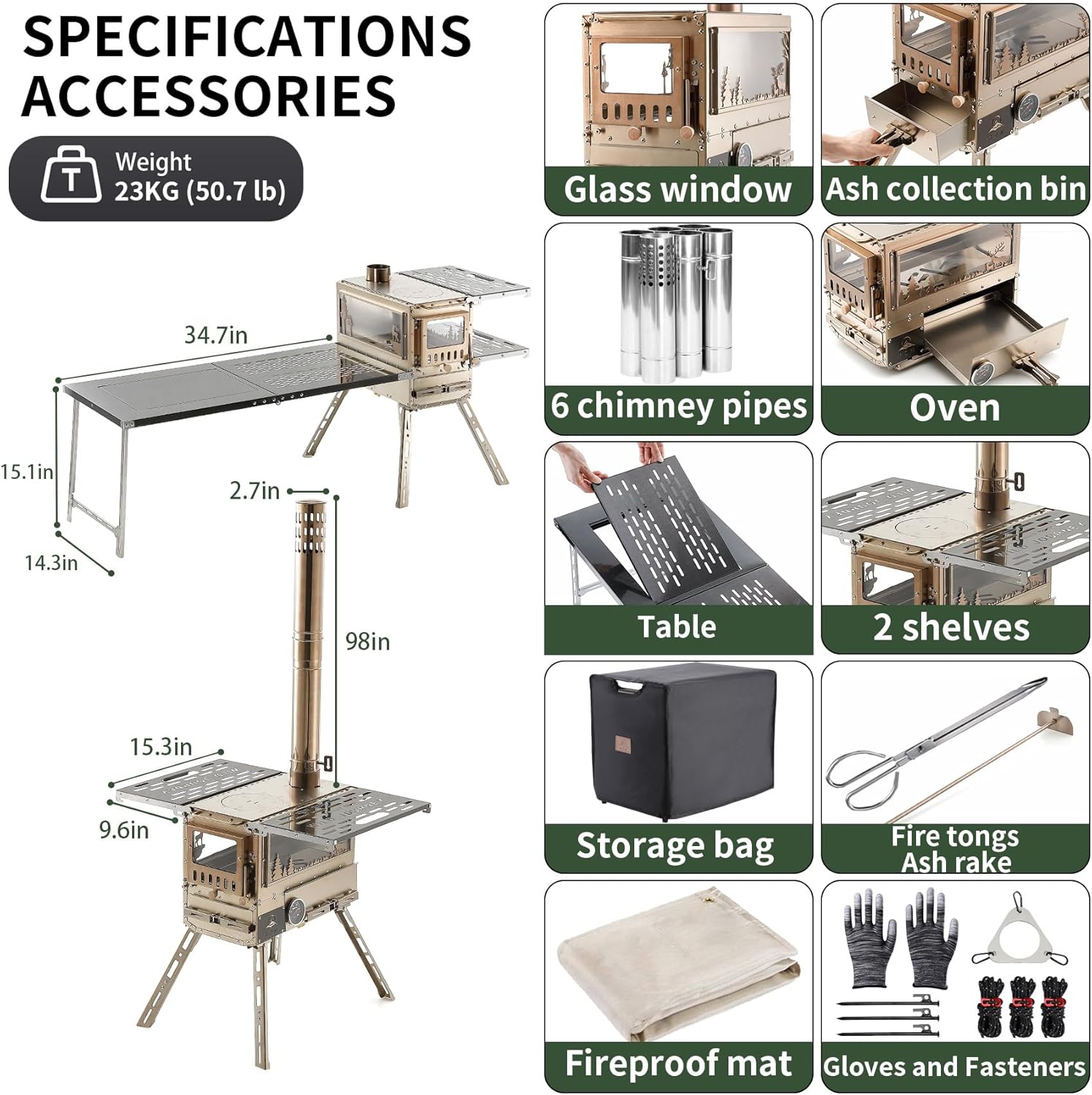 SPECIFICATIONS
ACCESSORIES

T

Weight
23KG (50.7 lb)

34.7in

15.1in

14.3in

2.7in

98in

15.3in

9.6in

Glass window

Ash collection bin

6 chimney pipes

Oven

Table

2 shelves

Storage bag

Fire tongs
Ash rake

Fireproof mat

Gloves and Fasteners