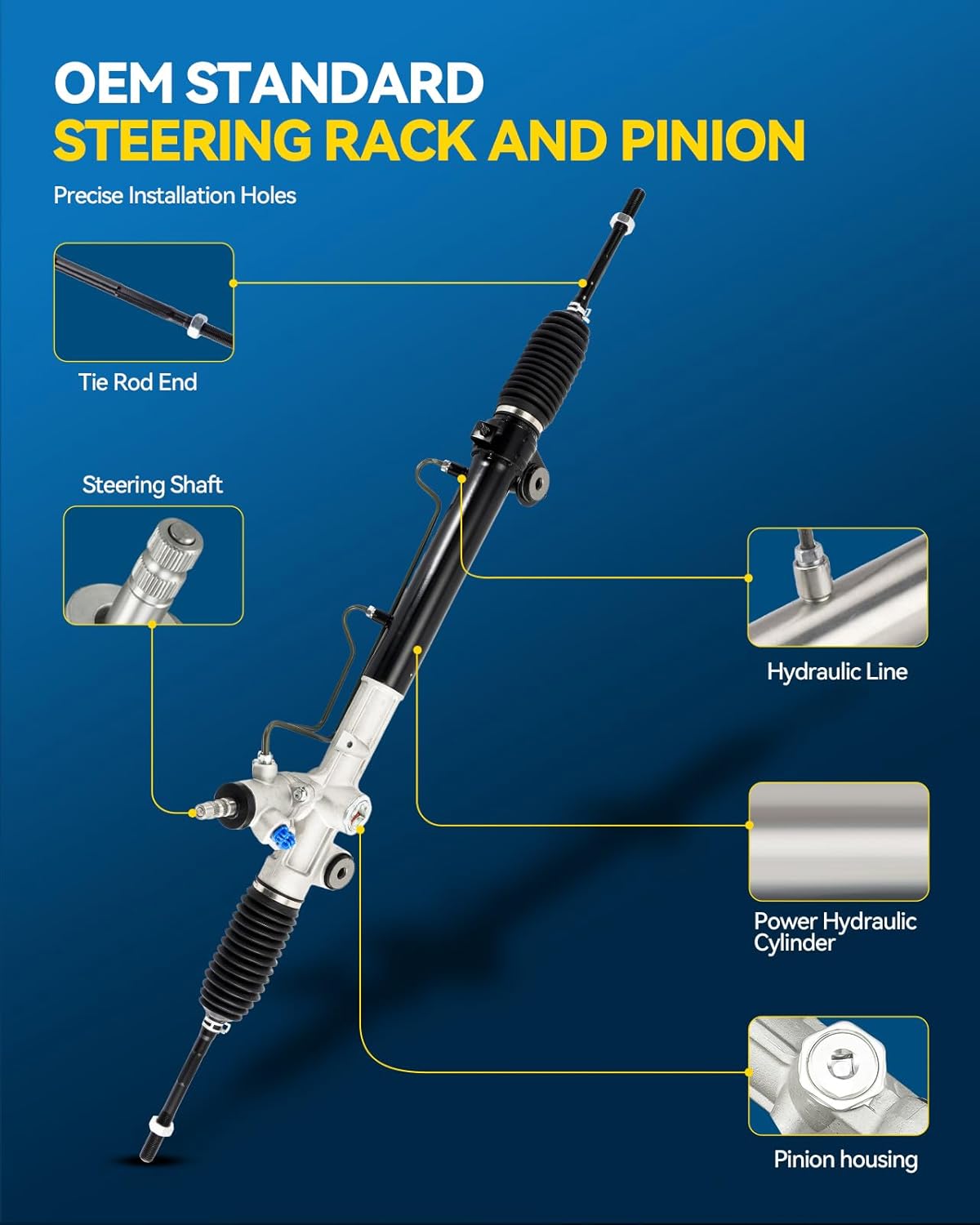 OEM STANDARD
STEERING RACK AND PINION

Precise Installation Holes

Tie Rod End

Steering Shaft

Hydraulic Line

Power Hydraulic Cylinder

Pinion housing