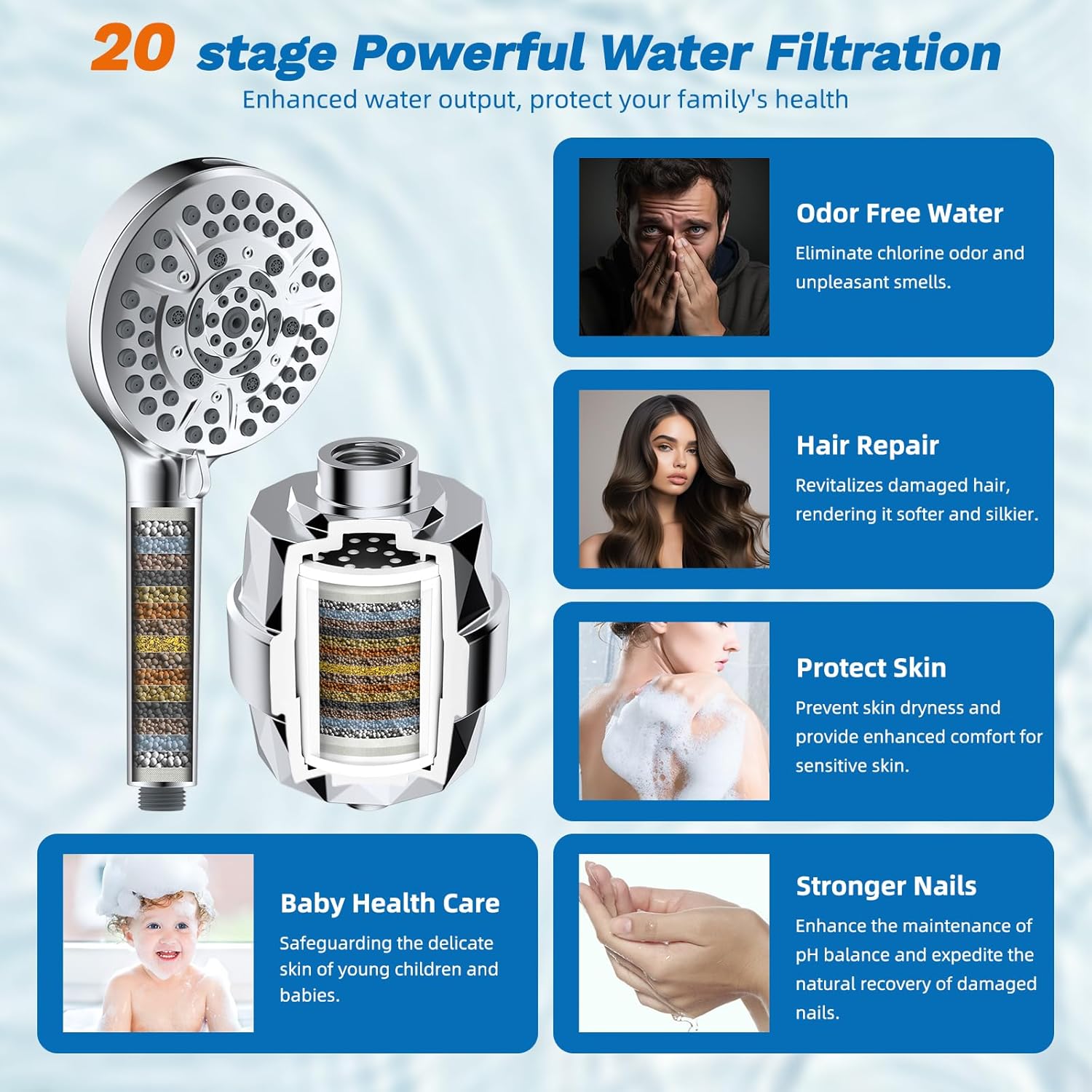 20 stage Powerful Water Filtration

Enhanced water output, protect your family's health

Odor Free Water

Eliminate chlorine odor and unpleasant smells.

Hair Repair

Revitalizes damaged hair, rendering it softer and silkier.

Protect Skin

Prevent skin dryness and provide enhanced comfort for sensitive skin.

Baby Health Care

Safeguarding the delicate skin of young children and babies.

Stronger Nails

Enhance the maintenance of pH balance and expedite the natural recovery of damaged nails.